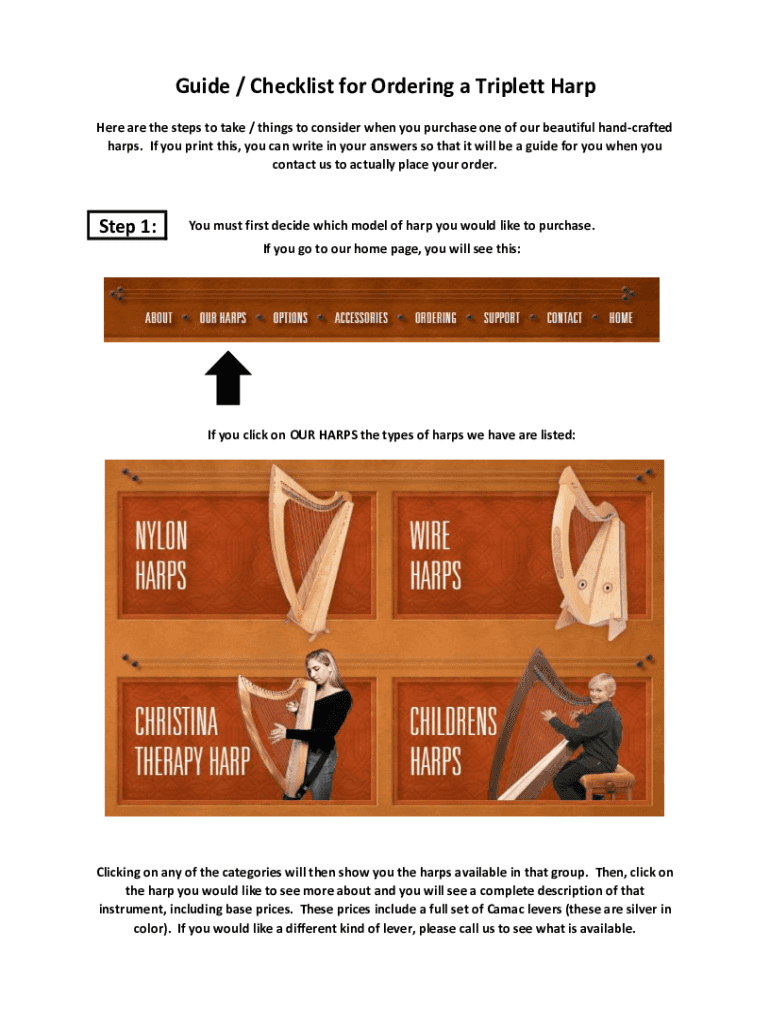 Guide / Checklist for Ordering a Triplett Harp

Here are the steps to take / things to consider when you purchase one of our beautiful hand-crafted harps. If you print this, you can write in your answers so that it will be a guide for you when you contact us to actually place your order.

Step 1:

You must first decide which model of harp you would like to purchase.

If you go to our home page, you will see this:

ABOUT OUR HARPS OPTIONS ACCESSORIES ORDERING SUPPORT CONTACT HOME

If you click on OUR HARPS the types of harps we have are listed:

NYLON HARPS

WIRE HARPS

CHRISTINA THERAPY HARP

CHILDRENS HARPS

Clicking on any of the categories will then show you the harps available in that group. Then, click on the harp you would like to see more about and you will see a complete description of that instrument, including base prices. These prices include a full set of Camac levers (these are silver in color). If you would like a different kind of lever, please call us to see what is available.