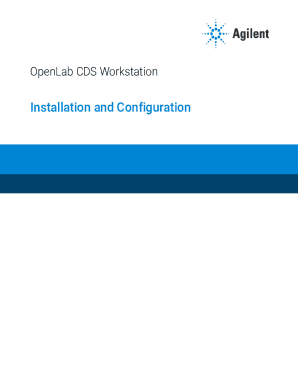 Agilent

OpenLab CDS Workstation

Installation and Configuration