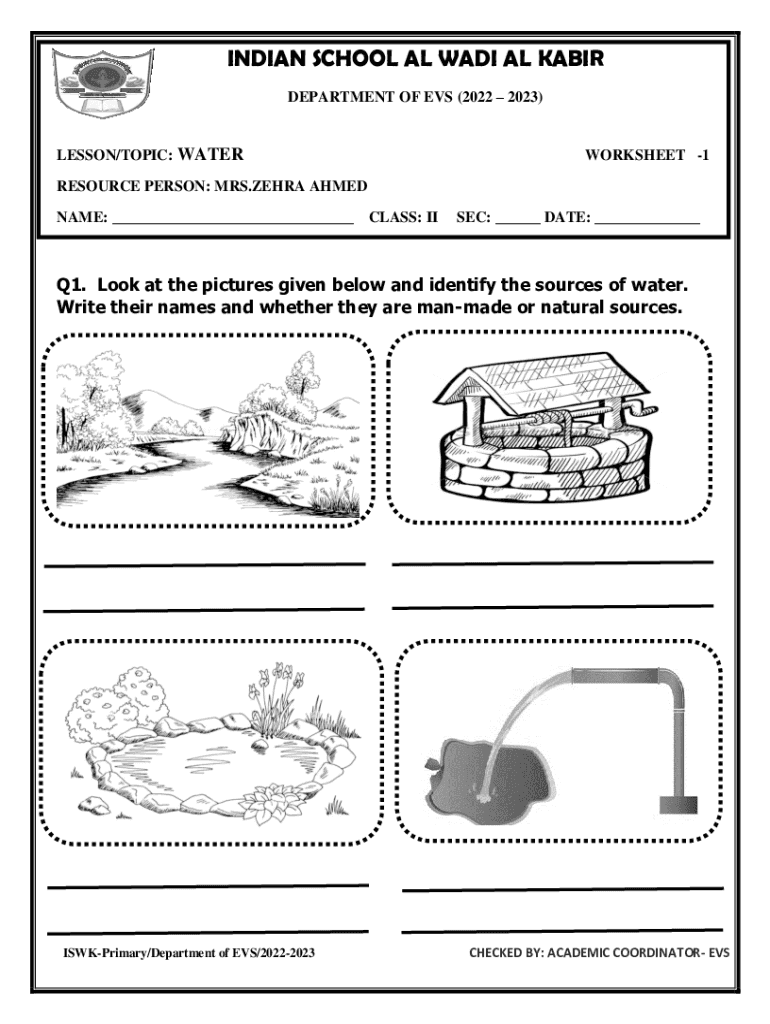 INDIAN SCHOOL AL WADI AL KABIR

DEPARTMENT OF EVS (2022 – 2023)

LESSON/TOPIC: WATER

WORKSHEET -1

RESOURCE PERSON: MRS.ZEHRA AHMED

NAME: ______________________________ CLASS: II SEC: ______ DATE: _____________

Q1. Look at the pictures given below and identify the sources of water. Write their names and whether they are man-made or natural sources.

ISWK-Primary/Department of EVS/2022-2023

CHECKED BY: ACADEMIC COORDINATOR- EVS