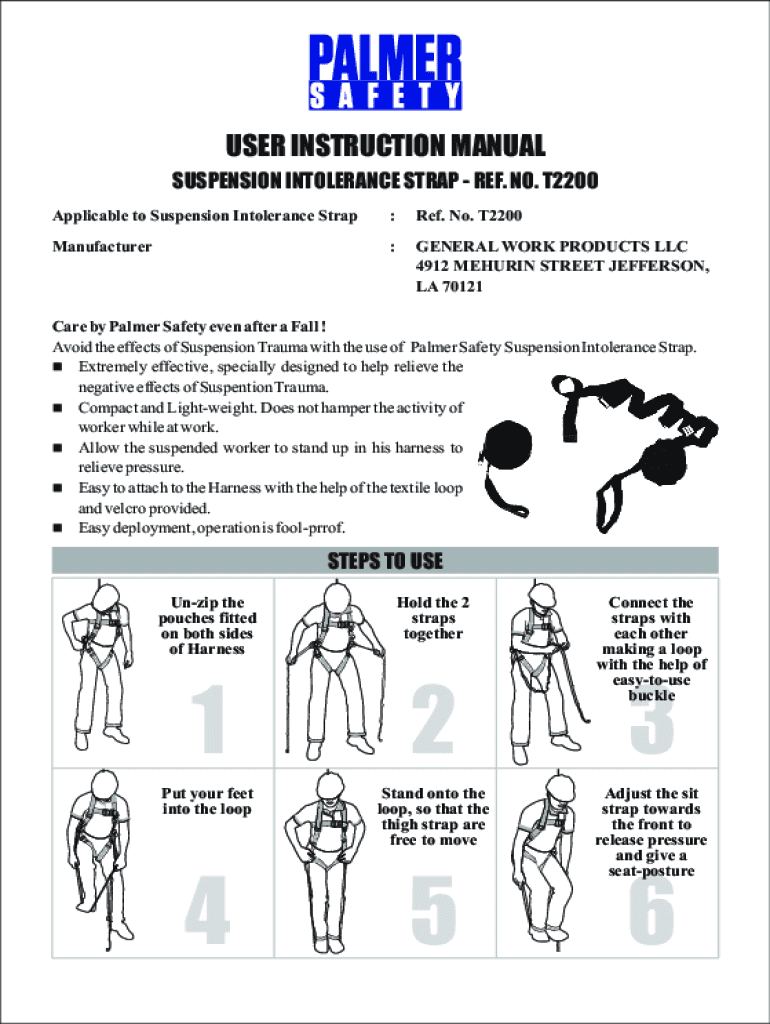 PALMER
SAFETY

USER INSTRUCTION MANUAL

SUSPENSION INTOLERANCE STRAP - REF. NO. T2200

Applicable to Suspension Intolerance Strap : Ref. No. T2200

Manufacturer : GENERAL WORK PRODUCTS LLC 4912 MEHURIN STREET JEFFERSON, LA 70121

Care by Palmer Safety even after a Fall !
Avoid the effects of Suspension Trauma with the use of Palmer Safety Suspension Intolerance Strap.
■ Extremely effective, specially designed to help relieve the negative effects of Suspention Trauma.
■ Compact and Light-weight. Does not hamper the activity of worker while at work.
■ Allow the suspended worker to stand up in his harness to relieve pressure.
■ Easy to attach to the Harness with the help of the textile loop and velcro provided.
■ Easy deployment, operation is fool-prrof.

STEPS TO USE

Un-zip the pouches fitted on both sides of Harness
1

Hold the 2 straps together
2

Connect the straps with each other making a loop with the help of easy-to-use buckle
3

Put your feet into the loop
4

Stand onto the loop, so that the thigh strap are free to move
5

Adjust the sit strap towards the front to release pressure and give a seat-posture
6