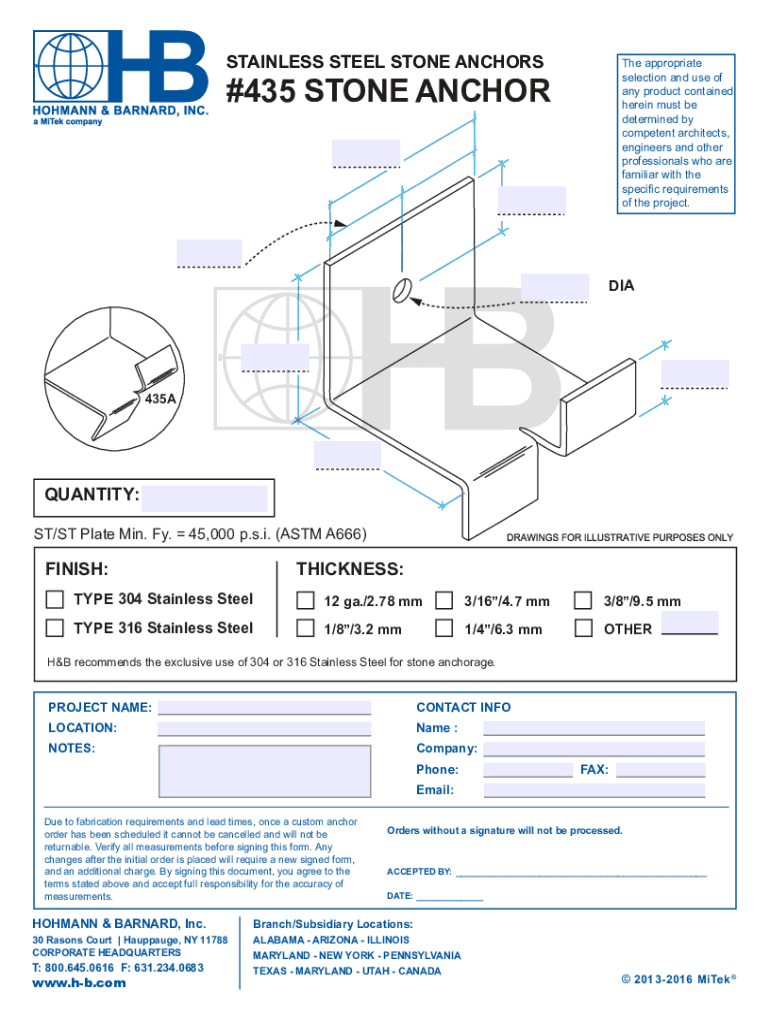 HB
HOHMANN & BARNARD, INC.
a MiTek company

STAINLESS STEEL STONE ANCHORS
#435 STONE ANCHOR

The appropriate selection and use of any product contained herein must be determined by competent architects, engineers and other professionals who are familiar with the specific requirements of the project.

DIA

435A

QUANTITY:

ST/ST Plate Min. Fy. = 45,000 p.s.i. (ASTM A666)

DRAWINGS FOR ILLUSTRATIVE PURPOSES ONLY

FINISH:
TYPE 304 Stainless Steel
TYPE 316 Stainless Steel

THICKNESS:
12 ga./2.78 mm
3/16"/4.7 mm
3/8"/9.5 mm
1/8"/3.2 mm
1/4"/6.3 mm
OTHER

H&B recommends the exclusive use of 304 or 316 Stainless Steel for stone anchorage.

PROJECT NAME:
LOCATION:
NOTES:

CONTACT INFO
Name :
Company:
Phone:
FAX:
Email:

Due to fabrication requirements and lead times, once a custom anchor order has been scheduled it cannot be cancelled and will not be returnable. Verify all measurements before signing this form. Any changes after the initial order is placed will require a new signed form, and an additional charge. By signing this document, you agree to the terms stated above and accept full responsibility for the accuracy of measurements.

Orders without a signature will not be processed.

ACCEPTED BY:

DATE:

HOHMANN & BARNARD, Inc.
30 Rasons Court | Hauppauge, NY 11788
CORPORATE HEADQUARTERS
T: 800.645.0616 F: 631.234.0683
www.h-b.com

Branch/Subsidiary Locations:
ALABAMA - ARIZONA - ILLINOIS
MARYLAND - NEW YORK - PENNSYLVANIA
TEXAS - MARYLAND - UTAH - CANADA

© 2013-2016 MiTek®