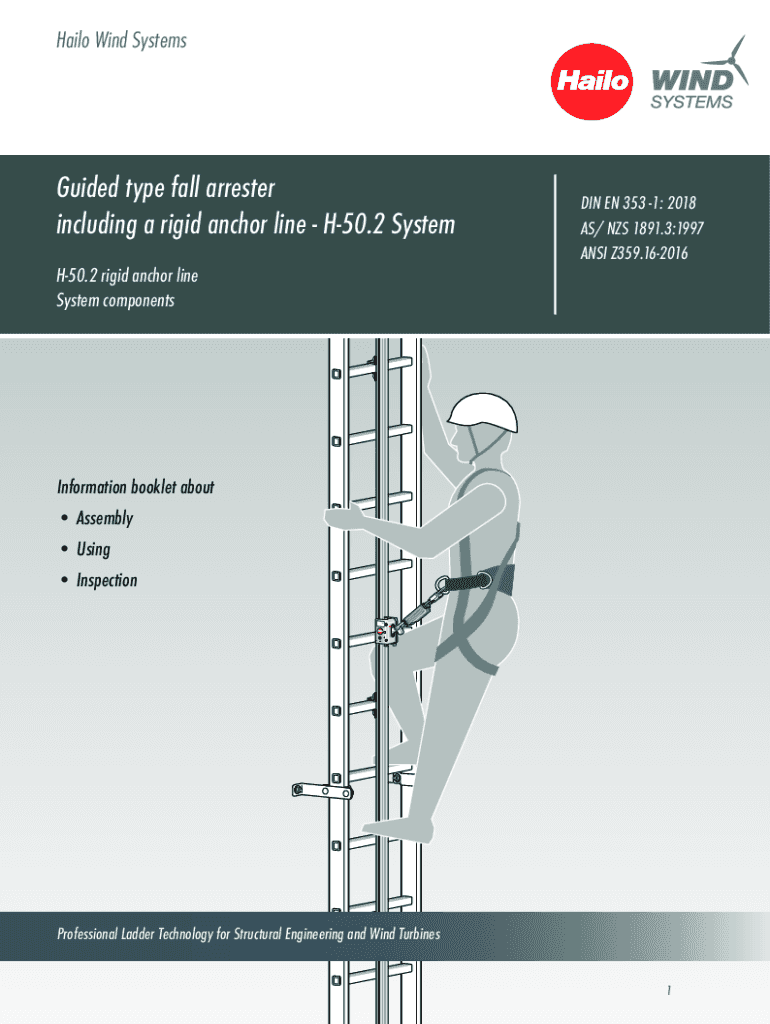 Hailo Wind Systems

Hailo WIND SYSTEMS

Guided type fall arrester including a rigid anchor line - H-50.2 System

H-50.2 rigid anchor line
System components

DIN EN 353 -1: 2018
AS/ NZS 1891.3:1997
ANSI Z359.16-2016

Information booklet about
• Assembly
• Using
• Inspection

Professional Ladder Technology for Structural Engineering and Wind Turbines

1