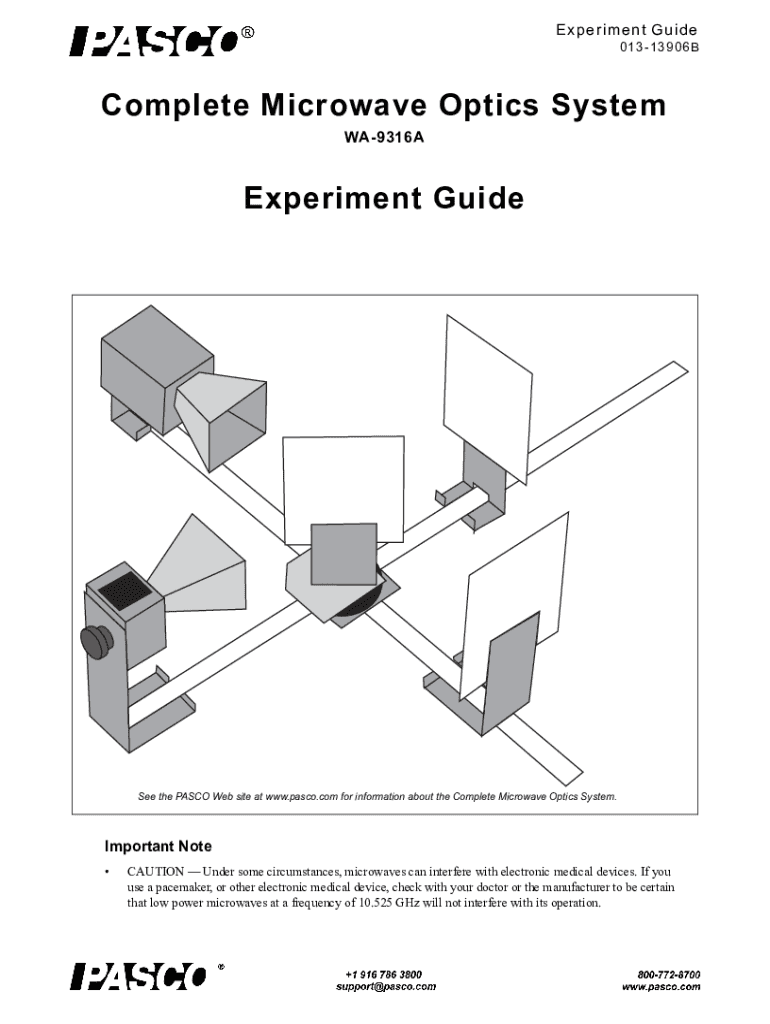 PASCO®

Experiment Guide
013-13906B

Complete Microwave Optics System

WA-9316A

Experiment Guide

See the PASCO Web site at www.pasco.com for information about the Complete Microwave Optics System.

Important Note

• CAUTION — Under some circumstances, microwaves can interfere with electronic medical devices. If you use a pacemaker, or other electronic medical device, check with your doctor or the manufacturer to be certain that low power microwaves at a frequency of 10.525 GHz will not interfere with its operation.

PASCO®

+1 916 786 3800
support@pasco.com

800-772-8700
www.pasco.com