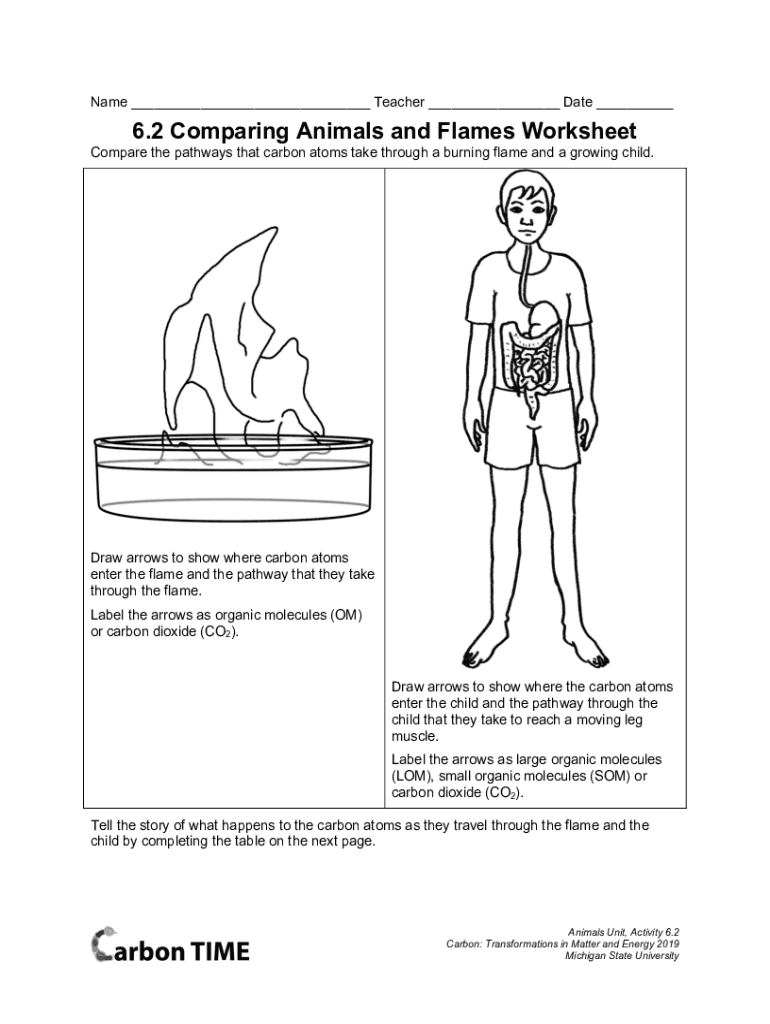 Name ______________________________ Teacher ________________ Date __________

6.2 Comparing Animals and Flames Worksheet

Compare the pathways that carbon atoms take through a burning flame and a growing child.

Draw arrows to show where carbon atoms enter the flame and the pathway that they take through the flame.

Label the arrows as organic molecules (OM) or carbon dioxide ($CO_2$).

Draw arrows to show where the carbon atoms enter the child and the pathway through the child that they take to reach a moving leg muscle.

Label the arrows as large organic molecules (LOM), small organic molecules (SOM) or carbon dioxide ($CO_2$).

Tell the story of what happens to the carbon atoms as they travel through the flame and the child by completing the table on the next page.

Carbon TIME

Animals Unit, Activity 6.2
Carbon: Transformations in Matter and Energy 2019
Michigan State University