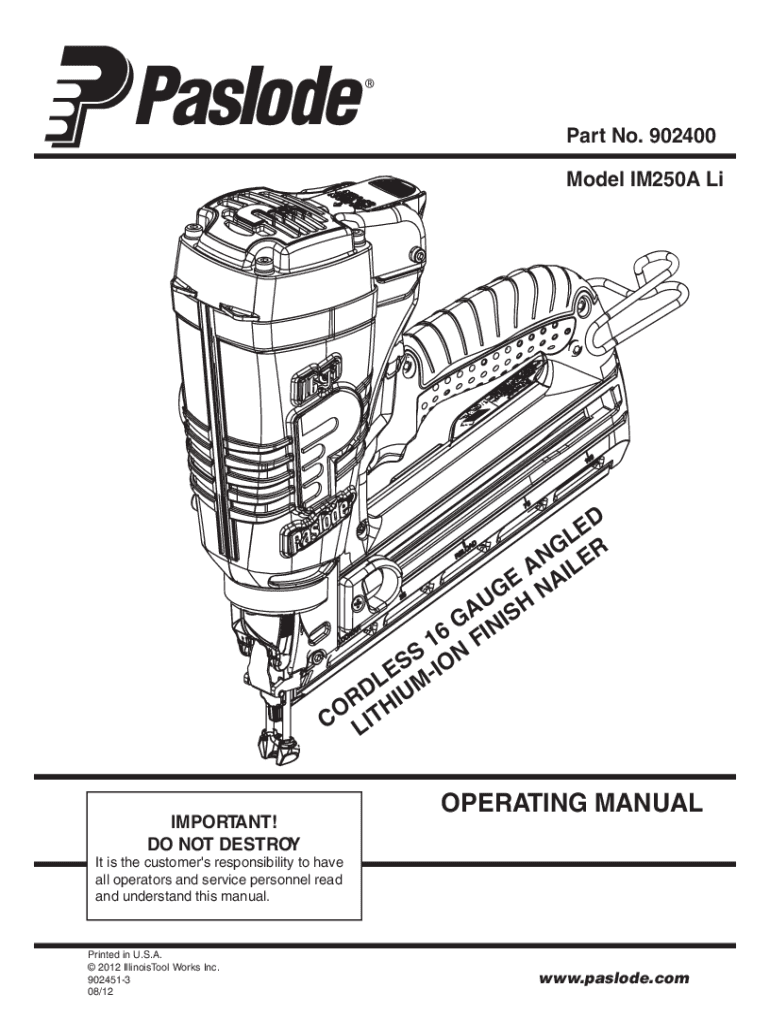 Paslode®

Part No. 902400

Model IM250A Li

Paslode

CORDLESS 16 GAUGE ANGLED LITHIUM-ION FINISH NAILER

IMPORTANT!
DO NOT DESTROY

It is the customer's responsibility to have all operators and service personnel read and understand this manual.

OPERATING MANUAL

Printed in U.S.A.
© 2012 IllinoisTool Works Inc.
902451-3
08/12

www.paslode.com