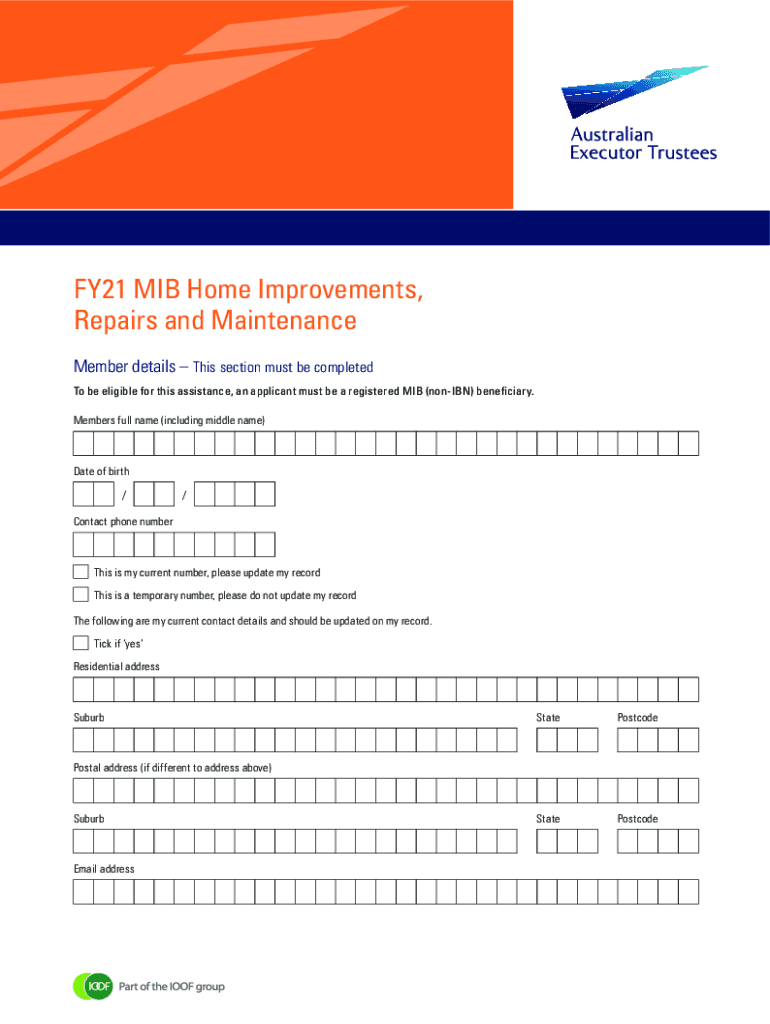 Australian Executor Trustees

FY21 MIB Home Improvements, Repairs and Maintenance

Member details – This section must be completed

To be eligible for this assistance, an applicant must be a registered MIB (non-IBN) beneficiary.

Members full name (including middle name)

Date of birth

/ /

Contact phone number

This is my current number, please update my record

This is a temporary number, please do not update my record

The following are my current contact details and should be updated on my record.

Tick if 'yes'

Residential address

Suburb

State

Postcode

Postal address (if different to address above)

Suburb

State

Postcode

Email address

IOOF Part of the IOOF group