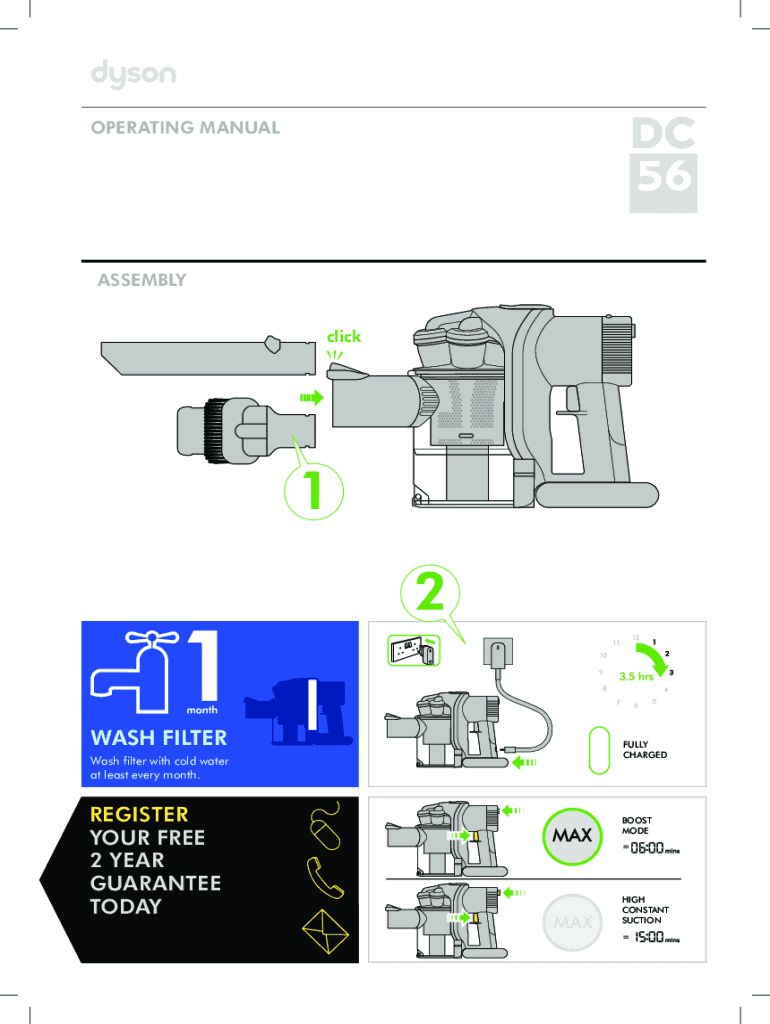 dyson

OPERATING MANUAL

DC 56

ASSEMBLY

click

1

2

1 month

WASH FILTER

Wash filter with cold water at least every month.

12 1 2 3 4 5 6 7 8 9 10 11

3.5 hrs

FULLY CHARGED

REGISTER YOUR FREE 2 YEAR GUARANTEE TODAY

MAX

BOOST MODE

= 06:00 mins

MAX

HIGH CONSTANT SUCTION

= 15:00 mins