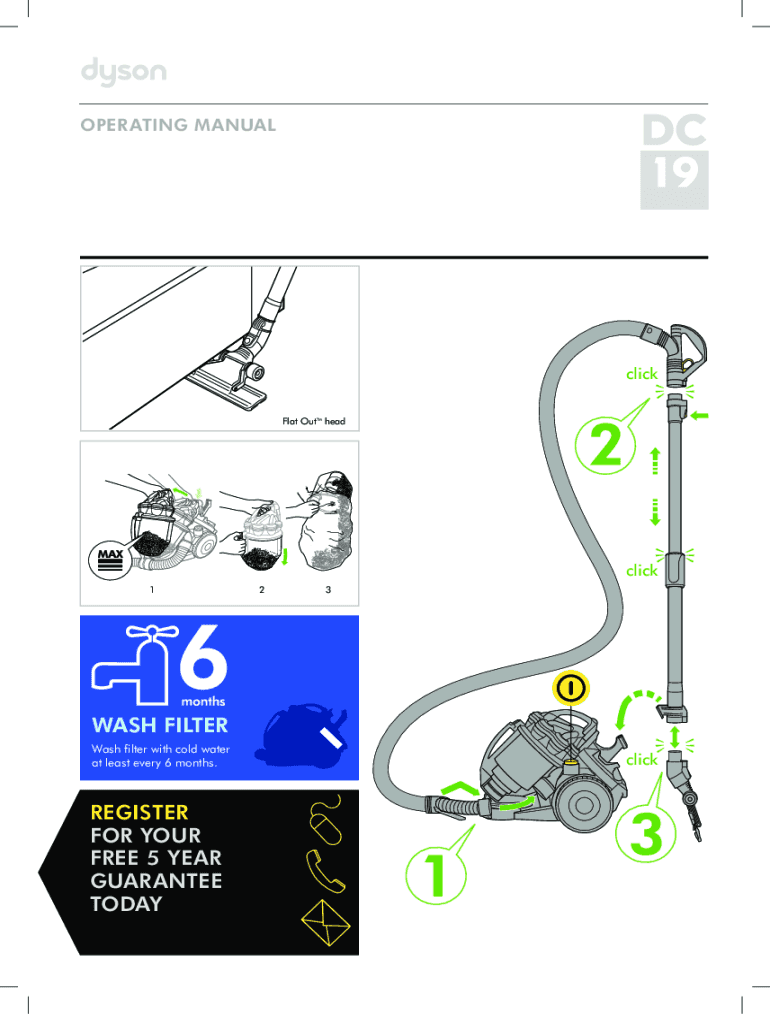 dyson

OPERATING MANUAL

DC
19

Flat Out™ head

MAX

1 2 3

6
months

WASH FILTER

Wash filter with cold water at least every 6 months.

REGISTER
FOR YOUR
FREE 5 YEAR
GUARANTEE
TODAY

click

2

click

click

3

1