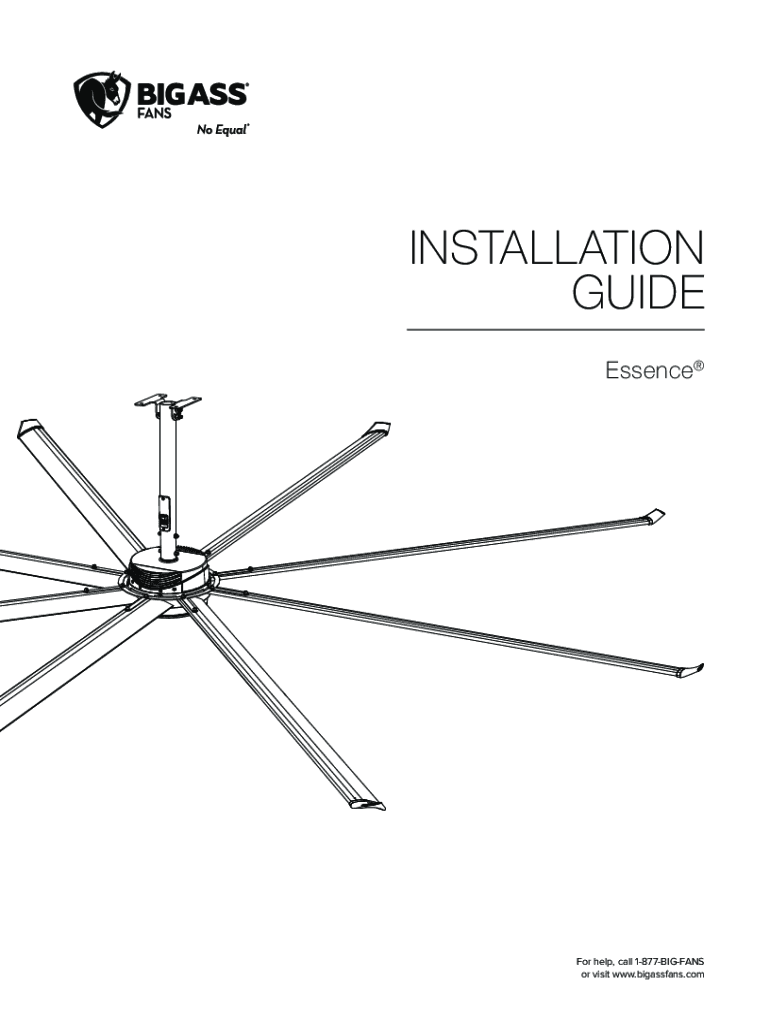 BIG ASS®
FANS
No Equal®

INSTALLATION GUIDE

Essence®

For help, call 1-877-BIG-FANS
or visit www.bigassfans.com