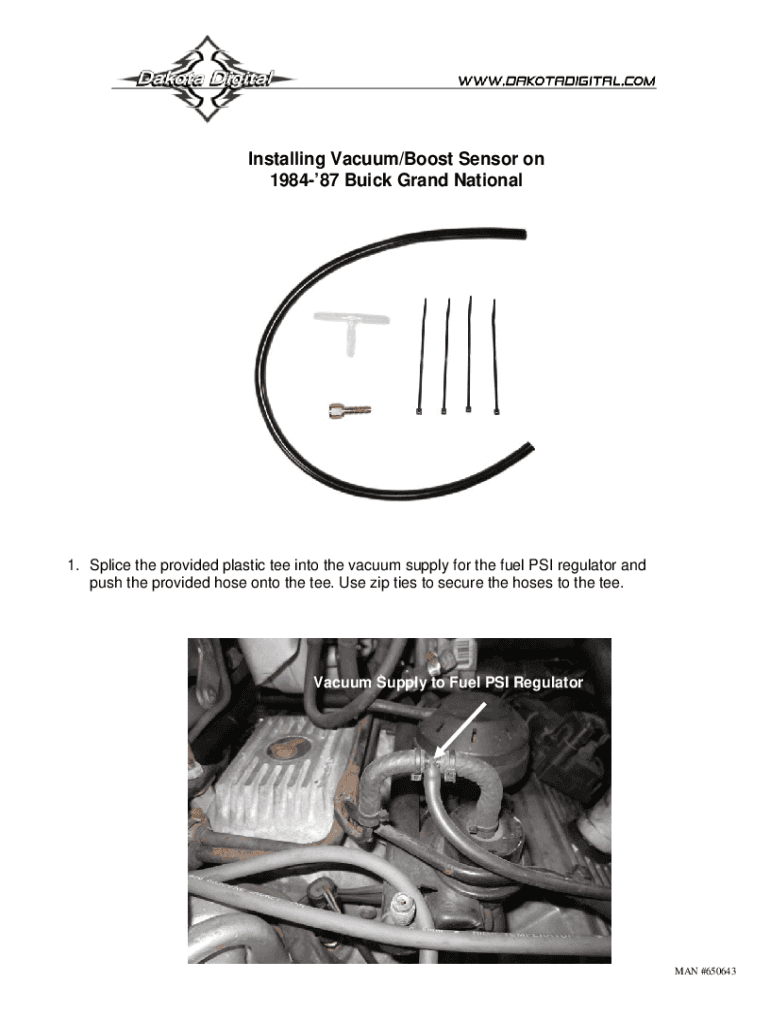 Dakota Digital

WWW.DAKOTADIGITAL.COM

Installing Vacuum/Boost Sensor on 1984-'87 Buick Grand National

1. Splice the provided plastic tee into the vacuum supply for the fuel PSI regulator and push the provided hose onto the tee. Use zip ties to secure the hoses to the tee.

Vacuum Supply to Fuel PSI Regulator

MAN #650643