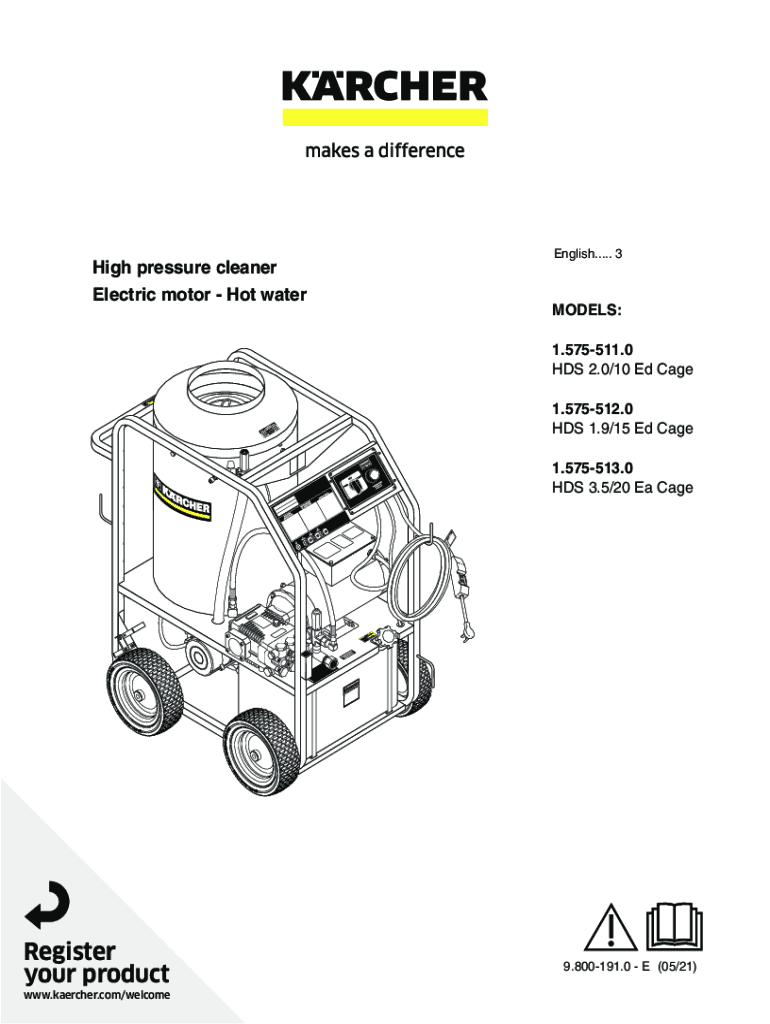 KÄRCHER

makes a difference

High pressure cleaner
Electric motor - Hot water

English..... 3

MODELS:

1.575-511.0
HDS 2.0/10 Ed Cage

1.575-512.0
HDS 1.9/15 Ed Cage

1.575-513.0
HDS 3.5/20 Ea Cage

KÄRCHER

Register your product
www.kaercher.com/welcome

9.800-191.0 - E (05/21)