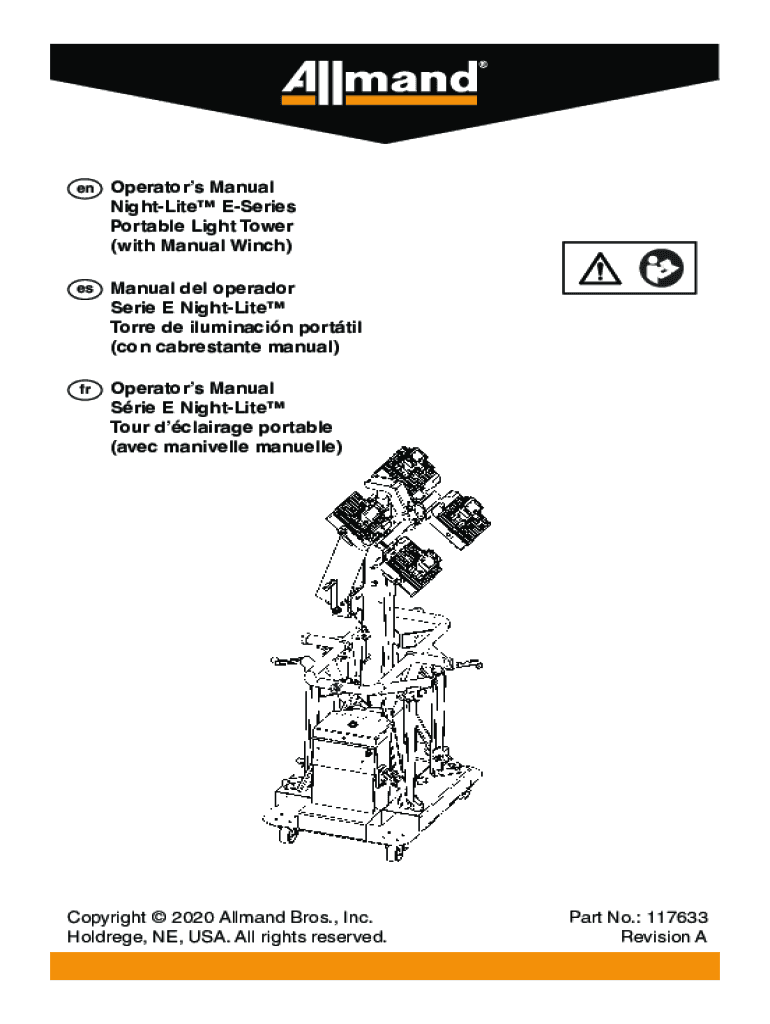 Allmand®

en Operator's Manual
Night-Lite™ E-Series
Portable Light Tower
(with Manual Winch)

es Manual del operador
Serie E Night-Lite™
Torre de iluminación portátil
(con cabrestante manual)

fr Operator's Manual
Série E Night-Lite™
Tour d'éclairage portable
(avec manivelle manuelle)

Copyright © 2020 Allmand Bros., Inc.
Holdrege, NE, USA. All rights reserved.

Part No.: 117633
Revision A