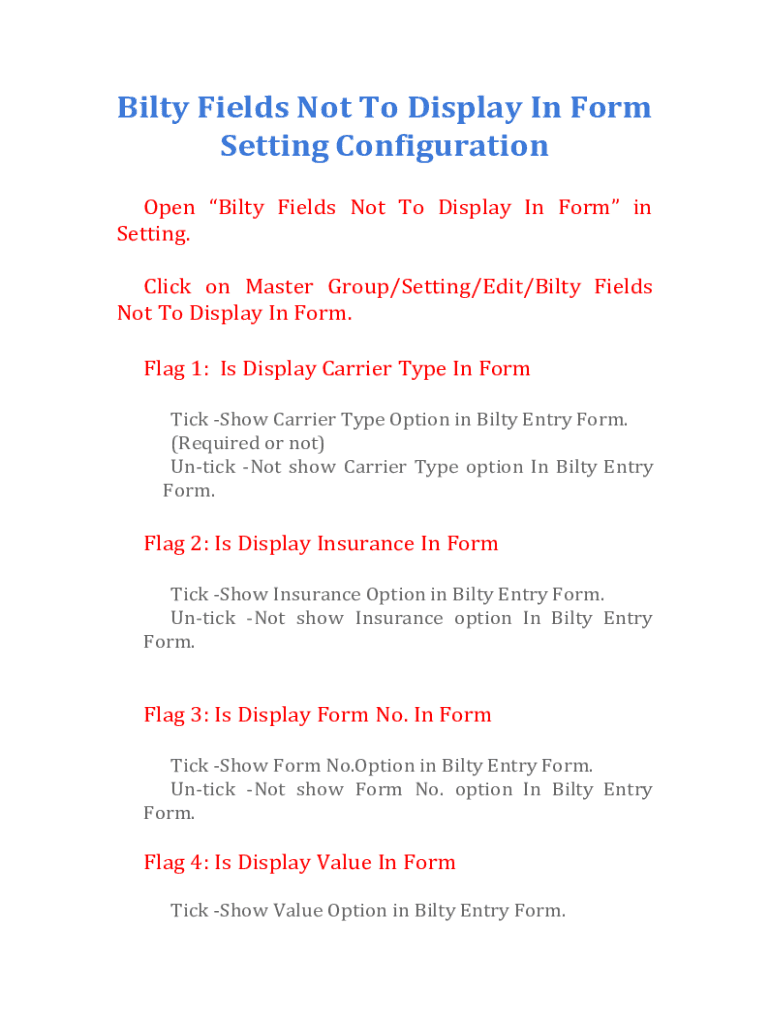 Bilty Fields Not To Display In Form Setting Configuration

Open “Bilty Fields Not To Display In Form” in Setting.

Click on Master Group/Setting/Edit/Bilty Fields Not To Display In Form.

Flag 1: Is Display Carrier Type In Form

Tick -Show Carrier Type Option in Bilty Entry Form. (Required or not)
Un-tick -Not show Carrier Type option In Bilty Entry Form.

Flag 2: Is Display Insurance In Form

Tick -Show Insurance Option in Bilty Entry Form.
Un-tick -Not show Insurance option In Bilty Entry Form.

Flag 3: Is Display Form No. In Form

Tick -Show Form No.Option in Bilty Entry Form.
Un-tick -Not show Form No. option In Bilty Entry Form.

Flag 4: Is Display Value In Form

Tick -Show Value Option in Bilty Entry Form.