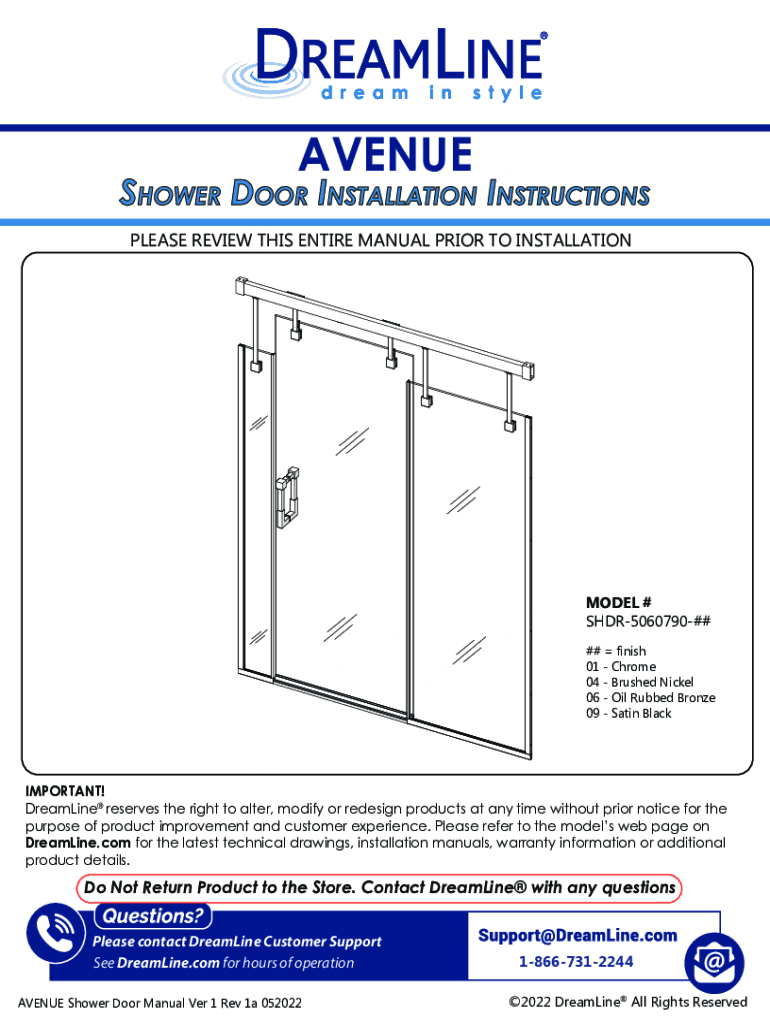 DREAMLINE®
dream in style

AVENUE
SHOWER DOOR INSTALLATION INSTRUCTIONS

PLEASE REVIEW THIS ENTIRE MANUAL PRIOR TO INSTALLATION

MODEL #
SHDR-5060790-##

## = finish
01 - Chrome
04 - Brushed Nickel
06 - Oil Rubbed Bronze
09 - Satin Black

IMPORTANT!
DreamLine® reserves the right to alter, modify or redesign products at any time without prior notice for the purpose of product improvement and customer experience. Please refer to the model's web page on DreamLine.com for the latest technical drawings, installation manuals, warranty information or additional product details.

Do Not Return Product to the Store. Contact DreamLine® with any questions

Questions?
Please contact DreamLine Customer Support
See DreamLine.com for hours of operation

Support@DreamLine.com
1-866-731-2244

AVENUE Shower Door Manual Ver 1 Rev 1a 052022

©2022 DreamLine® All Rights Reserved