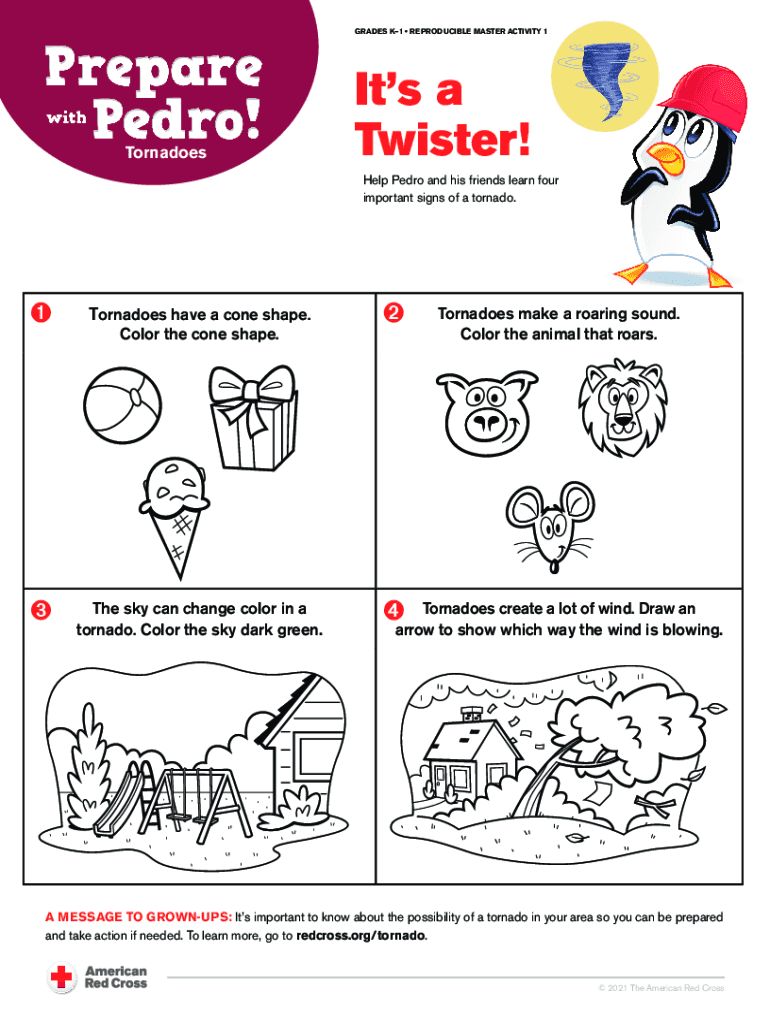 Prepare with Pedro!
Tornadoes

GRADES K–1 • REPRODUCIBLE MASTER ACTIVITY 1

It's a Twister!

Help Pedro and his friends learn four important signs of a tornado.

1 Tornadoes have a cone shape. Color the cone shape.

2 Tornadoes make a roaring sound. Color the animal that roars.

3 The sky can change color in a tornado. Color the sky dark green.

4 Tornadoes create a lot of wind. Draw an arrow to show which way the wind is blowing.

A MESSAGE TO GROWN-UPS: It's important to know about the possibility of a tornado in your area so you can be prepared and take action if needed. To learn more, go to redcross.org/tornado.

American Red Cross

© 2021 The American Red Cross