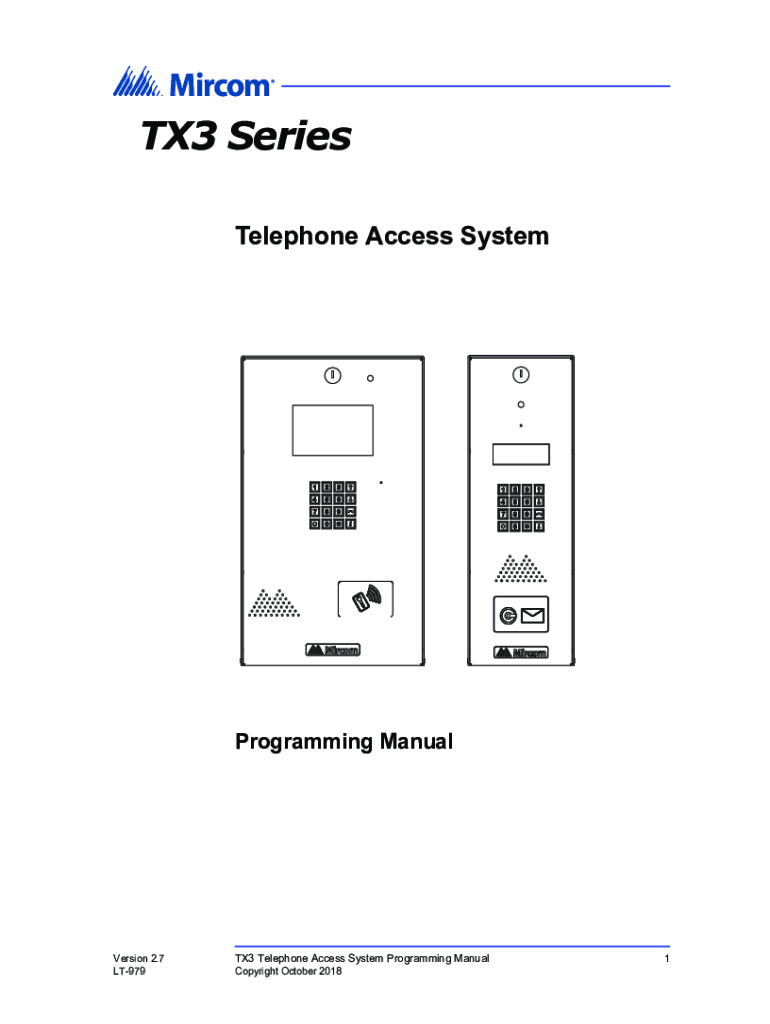 Mircom

TX3 Series

Telephone Access System

Mircom

Mircom

Programming Manual

Version 2.7
LT-979

TX3 Telephone Access System Programming Manual
Copyright October 2018

1