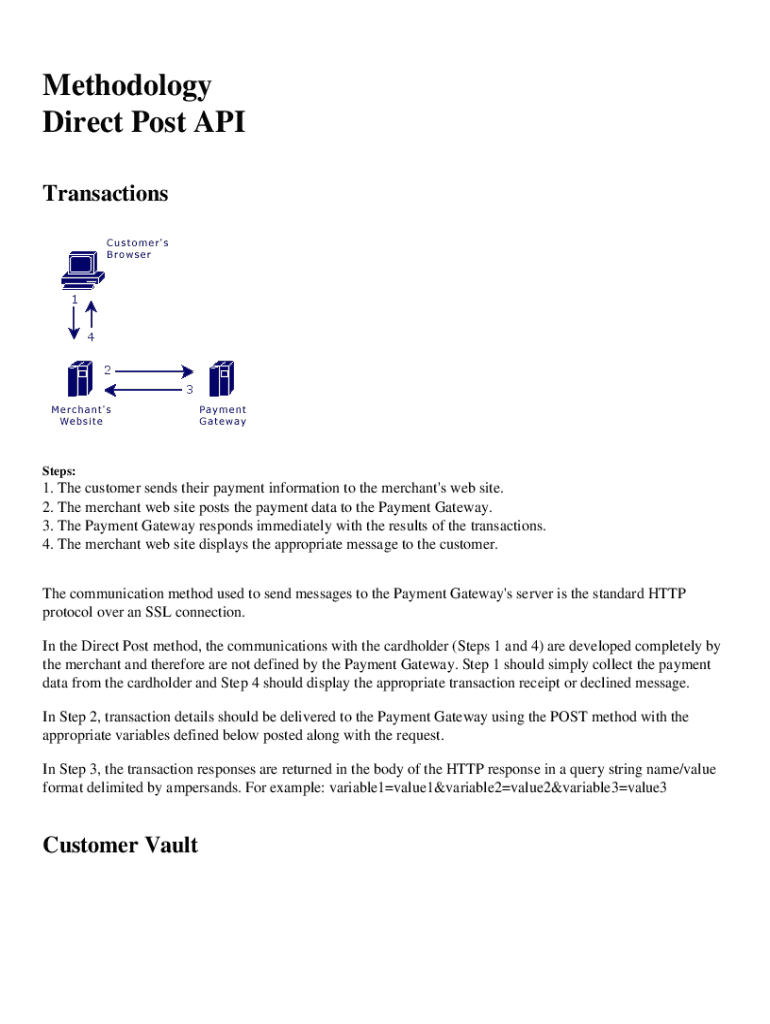 Methodology
Direct Post API

Transactions

Customer's Browser

1

4

2

3

Merchant's Website

Payment Gateway

Steps:
1. The customer sends their payment information to the merchant's web site.
2. The merchant web site posts the payment data to the Payment Gateway.
3. The Payment Gateway responds immediately with the results of the transactions.
4. The merchant web site displays the appropriate message to the customer.

The communication method used to send messages to the Payment Gateway's server is the standard HTTP protocol over an SSL connection.

In the Direct Post method, the communications with the cardholder (Steps 1 and 4) are developed completely by the merchant and therefore are not defined by the Payment Gateway. Step 1 should simply collect the payment data from the cardholder and Step 4 should display the appropriate transaction receipt or declined message.

In Step 2, transaction details should be delivered to the Payment Gateway using the POST method with the appropriate variables defined below posted along with the request.

In Step 3, the transaction responses are returned in the body of the HTTP response in a query string name/value format delimited by ampersands. For example: variable1=value1&variable2=value2&variable3=value3

Customer Vault