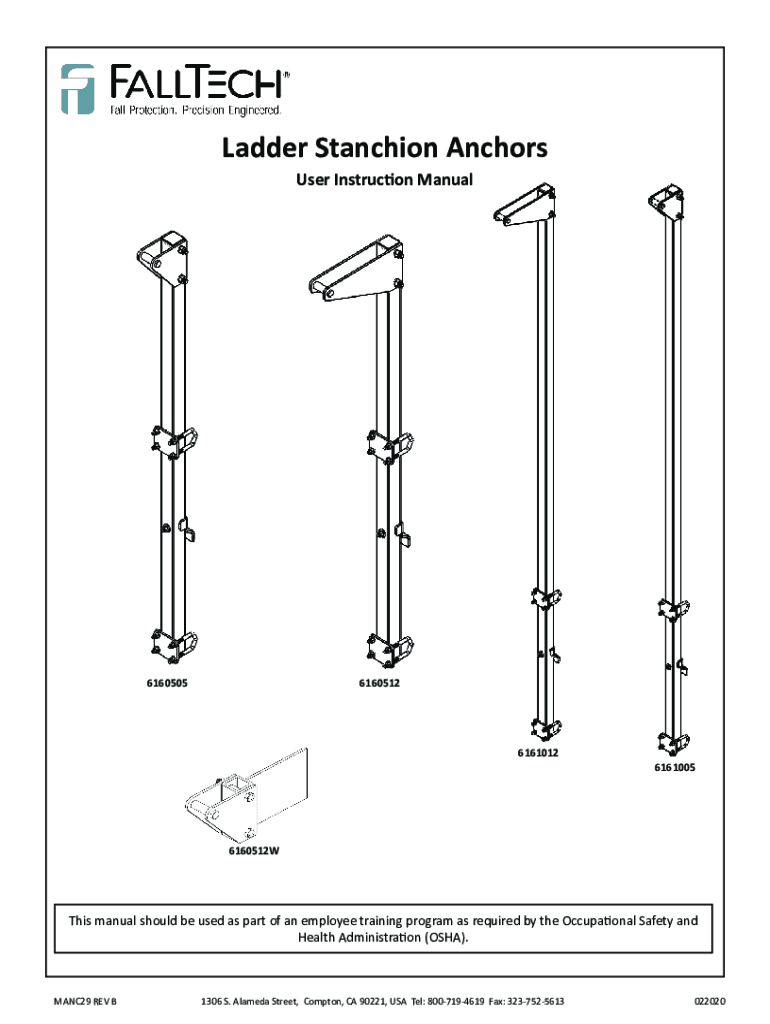 FALLTECH®
Fall Protection. Precision Engineered.

Ladder Stanchion Anchors

User Instruction Manual

6160505

6160512

6161012

6161005

6160512W

This manual should be used as part of an employee training program as required by the Occupational Safety and Health Administration (OSHA).

MANC29 REV B

1306 S. Alameda Street, Compton, CA 90221, USA Tel: 800-719-4619 Fax: 323-752-5613

022020