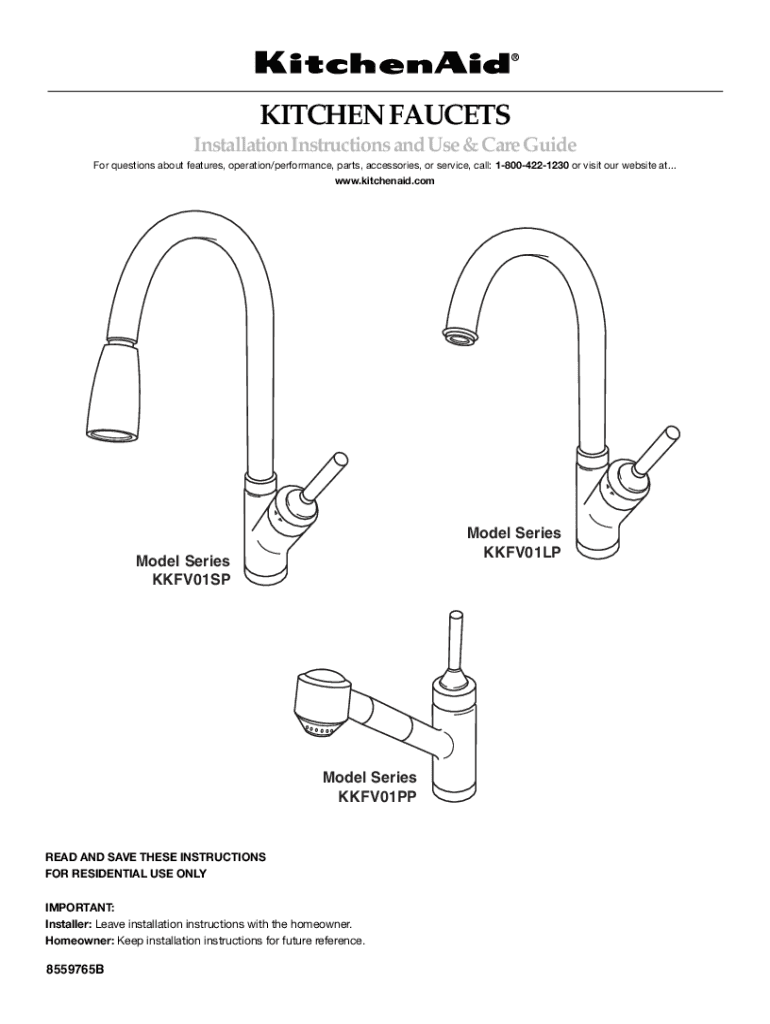 KitchenAid®

KITCHEN FAUCETS

Installation Instructions and Use & Care Guide

For questions about features, operation/performance, parts, accessories, or service, call: 1-800-422-1230 or visit our website at... www.kitchenaid.com

Model Series
KKFV01SP

Model Series
KKFV01LP

Model Series
KKFV01PP

READ AND SAVE THESE INSTRUCTIONS
FOR RESIDENTIAL USE ONLY

IMPORTANT:
Installer: Leave installation instructions with the homeowner.
Homeowner: Keep installation instructions for future reference.

8559765B