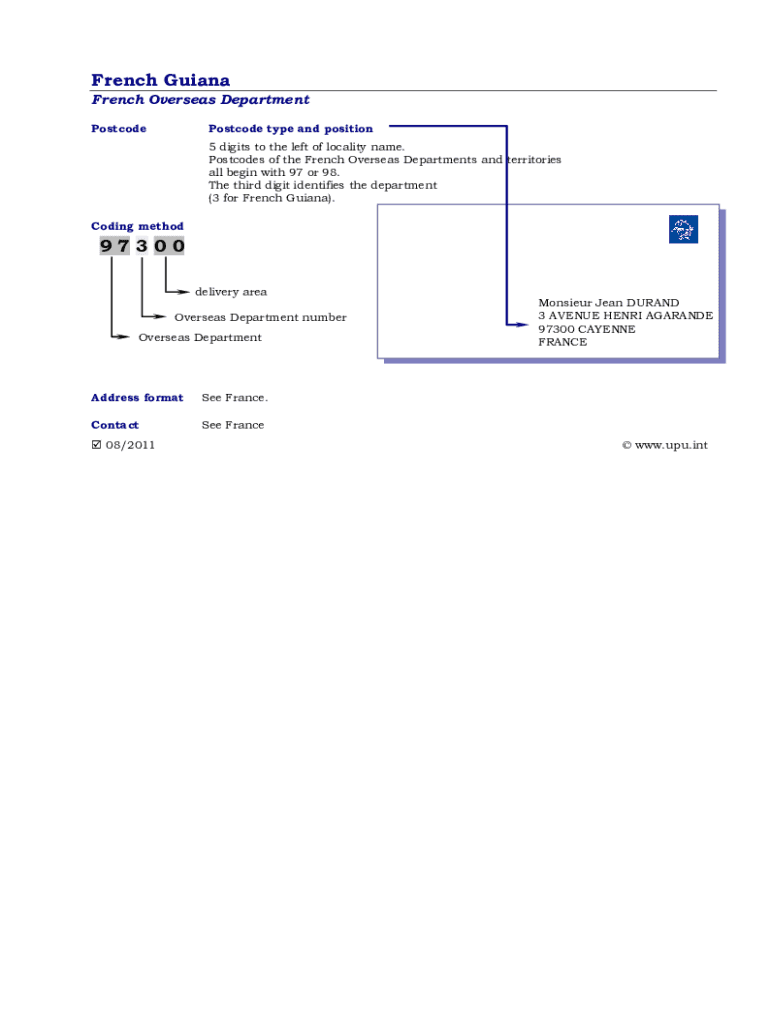 French Guiana
French Overseas Department

Postcode

Postcode type and position

5 digits to the left of locality name.
Postcodes of the French Overseas Departments and territories all begin with 97 or 98.
The third digit identifies the department (3 for French Guiana).

Coding method

9 7 3 0 0

delivery area

Overseas Department number

Overseas Department

Monsieur Jean DURAND
3 AVENUE HENRI AGARANDE
97300 CAYENNE
FRANCE

Address format See France.

Contact See France

☑ 08/2011 © www.upu.int