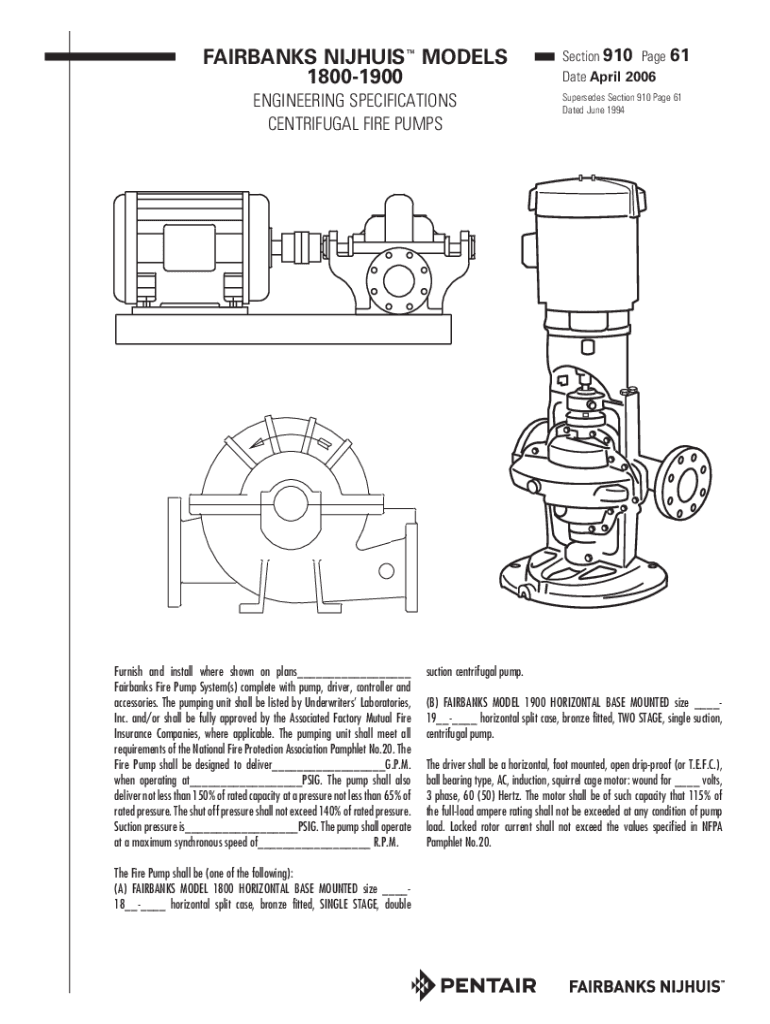 FAIRBANKS NIJHUIS™ MODELS 1800-1900

ENGINEERING SPECIFICATIONS
CENTRIFUGAL FIRE PUMPS

Section 910 Page 61
Date April 2006

Supersedes Section 910 Page 61
Dated June 1994

Furnish and install where shown on plans____________________ Fairbanks Fire Pump System(s) complete with pump, driver, controller and accessories. The pumping unit shall be listed by Underwriters' Laboratories, Inc. and/or shall be fully approved by the Associated Factory Mutual Fire Insurance Companies, where applicable. The pumping unit shall meet all requirements of the National Fire Protection Association Pamphlet No.20. The Fire Pump shall be designed to deliver____________________G.P.M. when operating at____________________PSIG. The pump shall also deliver not less than 150% of rated capacity at a pressure not less than 65% of rated pressure. The shut off pressure shall not exceed 140% of rated pressure. Suction pressure is____________________PSIG. The pump shall operate at a maximum synchronous speed of____________________ R.P.M.

The Fire Pump shall be (one of the following):
(A) FAIRBANKS MODEL 1800 HORIZONTAL BASE MOUNTED size ____-18__-____ horizontal split case, bronze fitted, SINGLE STAGE, double suction centrifugal pump.

(B) FAIRBANKS MODEL 1900 HORIZONTAL BASE MOUNTED size ____-19__-____ horizontal split case, bronze fitted, TWO STAGE, single suction, centrifugal pump.

The driver shall be a horizontal, foot mounted, open drip-proof (or T.E.F.C.), ball bearing type, AC, induction, squirrel cage motor: wound for ____ volts, 3 phase, 60 (50) Hertz. The motor shall be of such capacity that 115% of the full-load ampere rating shall not be exceeded at any condition of pump load. Locked rotor current shall not exceed the values specified in NFPA Pamphlet No.20.

PENTAIR FAIRBANKS NIJHUIS™