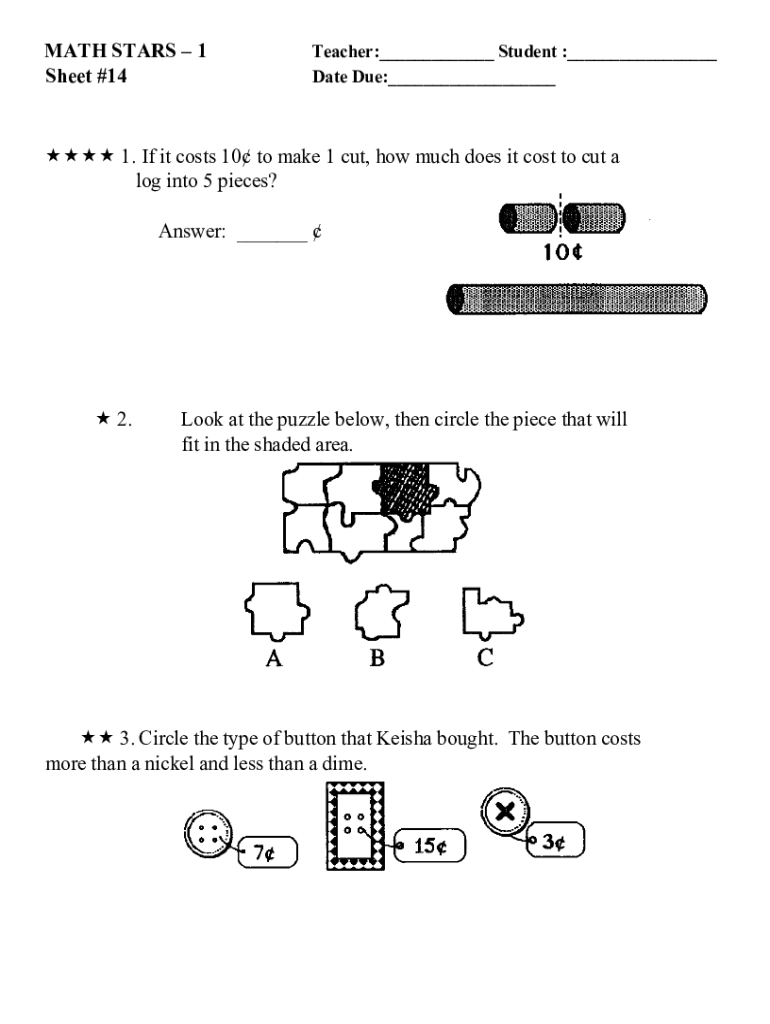 MATH STARS – 1
Sheet #14

Teacher:____________ Student :________________
Date Due:__________________

★★★★ 1. If it costs 10¢ to make 1 cut, how much does it cost to cut a log into 5 pieces?

Answer: _______ ¢

10¢

★ 2. Look at the puzzle below, then circle the piece that will fit in the shaded area.

A B C

★★ 3. Circle the type of button that Keisha bought. The button costs more than a nickel and less than a dime.

7¢ 15¢ 3¢