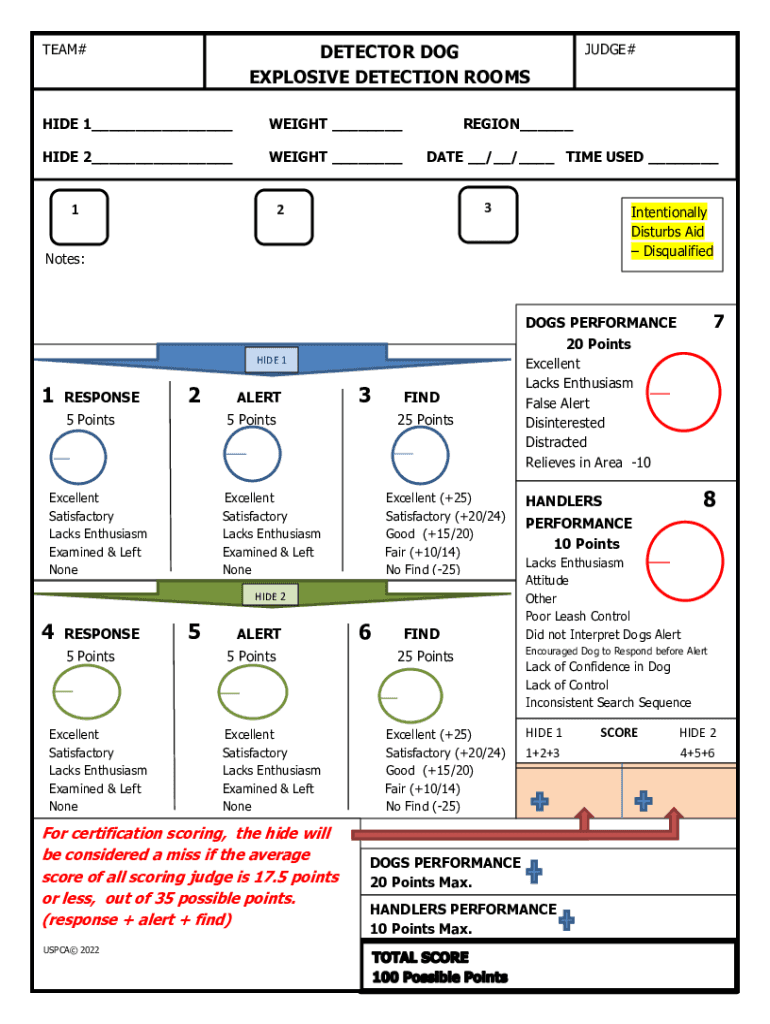 TEAM#

DETECTOR DOG
EXPLOSIVE DETECTION ROOMS

JUDGE#

HIDE 1________________ WEIGHT ________ REGION______

HIDE 2________________ WEIGHT ________ DATE __/__/____ TIME USED ________

1

2

3

Intentionally Disturbs Aid – Disqualified

Notes:

HIDE 1

1 RESPONSE
5 Points

Excellent
Satisfactory
Lacks Enthusiasm
Examined & Left
None

2 ALERT
5 Points

Excellent
Satisfactory
Lacks Enthusiasm
Examined & Left
None

3 FIND
25 Points

Excellent (+25)
Satisfactory (+20/24)
Good (+15/20)
Fair (+10/14)
No Find (-25)

HIDE 2

4 RESPONSE
5 Points

Excellent
Satisfactory
Lacks Enthusiasm
Examined & Left
None

5 ALERT
5 Points

Excellent
Satisfactory
Lacks Enthusiasm
Examined & Left
None

6 FIND
25 Points

Excellent (+25)
Satisfactory (+20/24)
Good (+15/20)
Fair (+10/14)
No Find (-25)

DOGS PERFORMANCE 7
20 Points
Excellent
Lacks Enthusiasm
False Alert
Disinterested
Distracted
Relieves in Area -10

HANDLERS PERFORMANCE 8
10 Points
Lacks Enthusiasm
Attitude
Other
Poor Leash Control
Did not Interpret Dogs Alert
Encouraged Dog to Respond before Alert
Lack of Confidence in Dog
Lack of Control
Inconsistent Search Sequence

HIDE 1 SCORE HIDE 2
1+2+3 4+5+6

For certification scoring, the hide will be considered a miss if the average score of all scoring judge is 17.5 points or less, out of 35 possible points. (response + alert + find)

USPCA© 2022

DOGS PERFORMANCE
20 Points Max.

HANDLERS PERFORMANCE
10 Points Max.

TOTAL SCORE
100 Possible Points