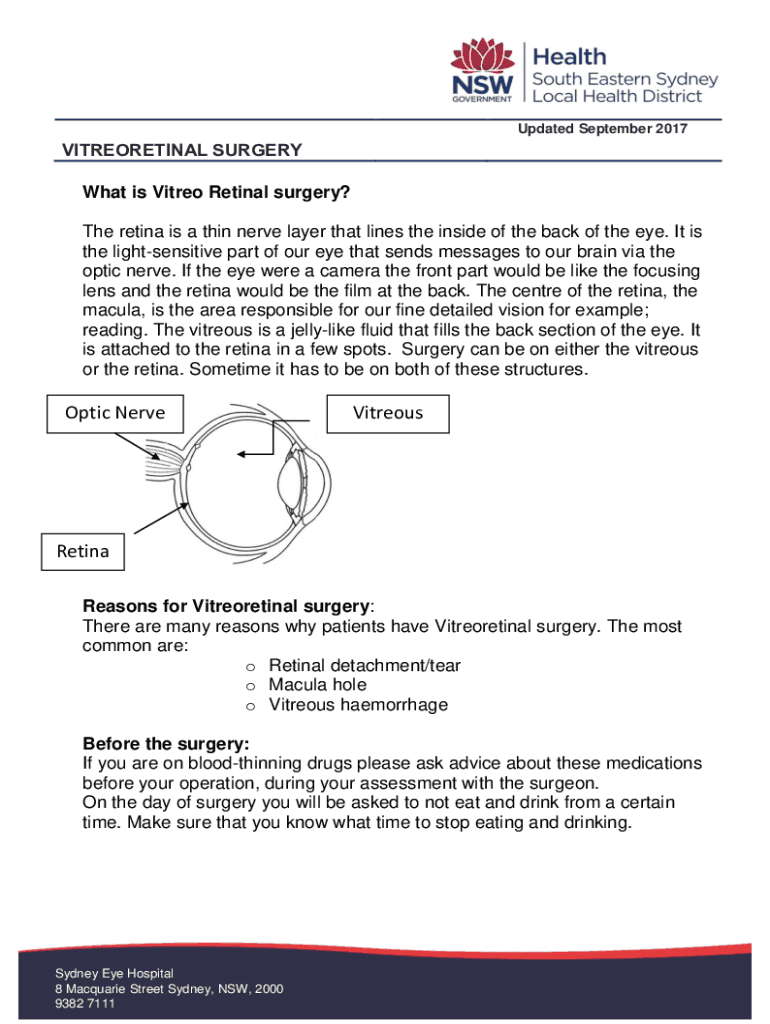 NSW GOVERNMENT
Health
South Eastern Sydney Local Health District

Updated September 2017

VITREORETINAL SURGERY

What is Vitreo Retinal surgery?

The retina is a thin nerve layer that lines the inside of the back of the eye. It is the light-sensitive part of our eye that sends messages to our brain via the optic nerve. If the eye were a camera the front part would be like the focusing lens and the retina would be the film at the back. The centre of the retina, the macula, is the area responsible for our fine detailed vision for example; reading. The vitreous is a jelly-like fluid that fills the back section of the eye. It is attached to the retina in a few spots. Surgery can be on either the vitreous or the retina. Sometime it has to be on both of these structures.

Optic Nerve

Vitreous

Retina

Reasons for Vitreoretinal surgery:
There are many reasons why patients have Vitreoretinal surgery. The most common are:
o Retinal detachment/tear
o Macula hole
o Vitreous haemorrhage

Before the surgery:
If you are on blood-thinning drugs please ask advice about these medications before your operation, during your assessment with the surgeon.
On the day of surgery you will be asked to not eat and drink from a certain time. Make sure that you know what time to stop eating and drinking.

Sydney Eye Hospital
8 Macquarie Street Sydney, NSW, 2000
9382 7111