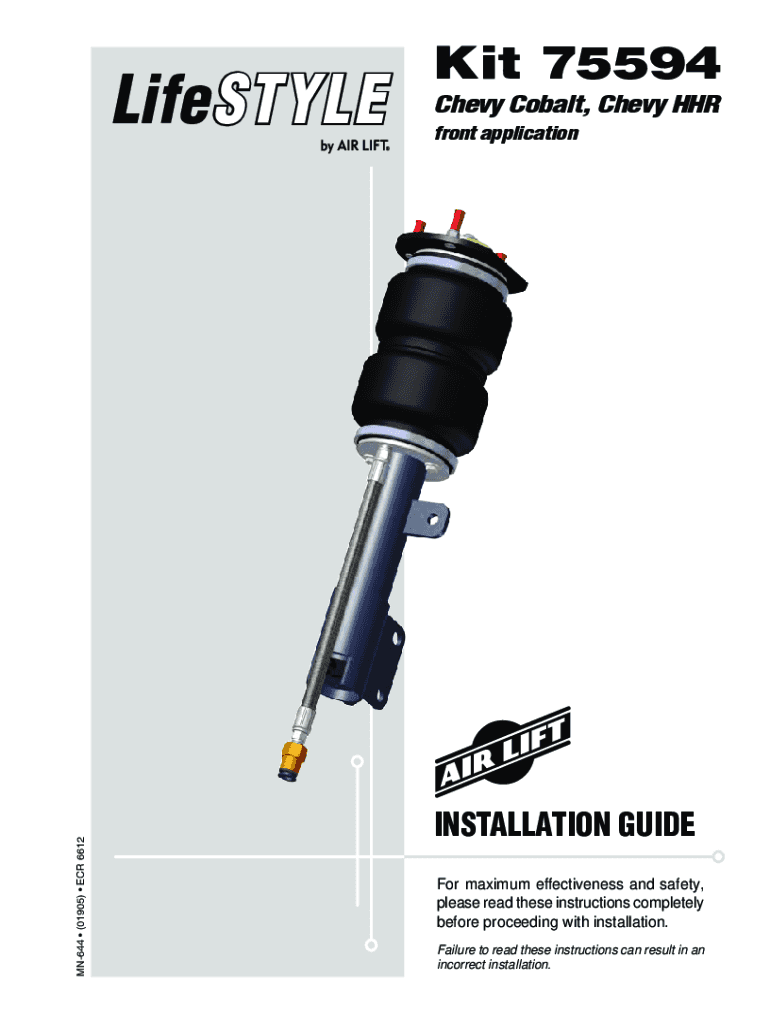 LifeSTYLE
by AIR LIFT®

Kit 75594

Chevy Cobalt, Chevy HHR
front application

AIR LIFT

INSTALLATION GUIDE

For maximum effectiveness and safety, please read these instructions completely before proceeding with installation.

Failure to read these instructions can result in an incorrect installation.

MN-644 • (01905) • ECR 6612