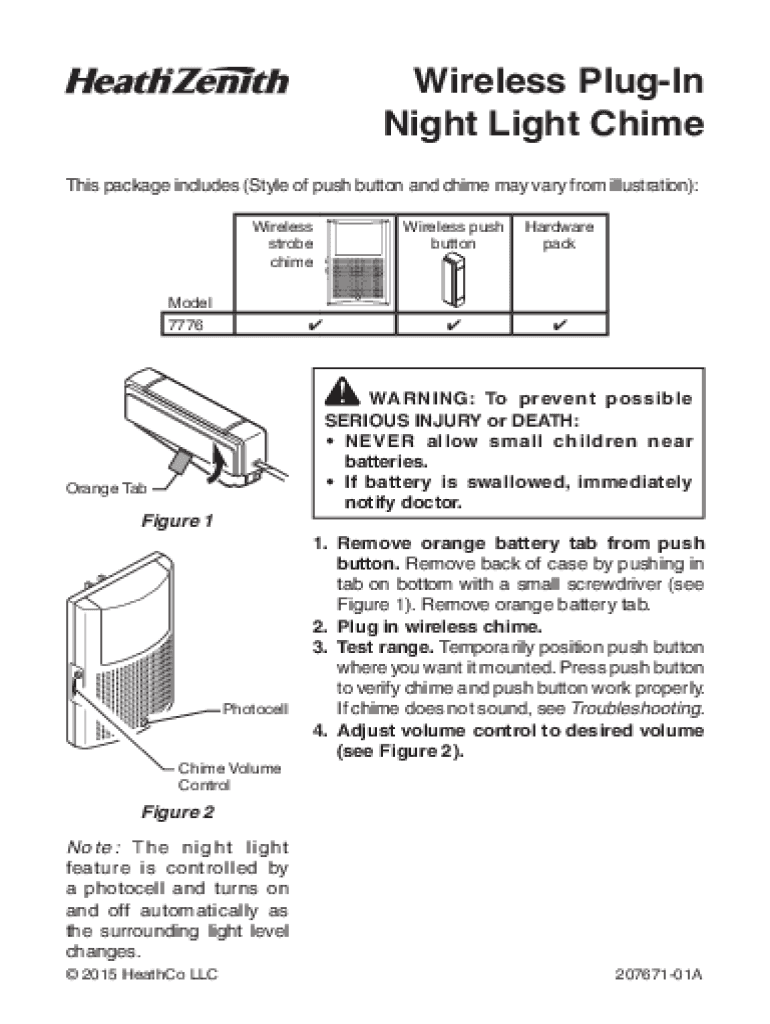 HeathZenith

Wireless Plug-In Night Light Chime

This package includes (Style of push button and chime may vary from illustration):

| Model | Wireless strobe chime | Wireless push button | Hardware pack |
|---|---|---|---|
| 7776 | ✔ | ✔ | ✔ |

Orange Tab

Figure 1

Photocell

Chime Volume Control

Figure 2

Note: The night light feature is controlled by a photocell and turns on and off automatically as the surrounding light level changes.

WARNING: To prevent possible SERIOUS INJURY or DEATH:
• NEVER allow small children near batteries.
• If battery is swallowed, immediately notify doctor.

1. Remove orange battery tab from push button. Remove back of case by pushing in tab on bottom with a small screwdriver (see Figure 1). Remove orange battery tab.
2. Plug in wireless chime.
3. Test range. Temporarily position push button where you want it mounted. Press push button to verify chime and push button work properly. If chime does not sound, see Troubleshooting.
4. Adjust volume control to desired volume (see Figure 2).

© 2015 HeathCo LLC

207671-01A