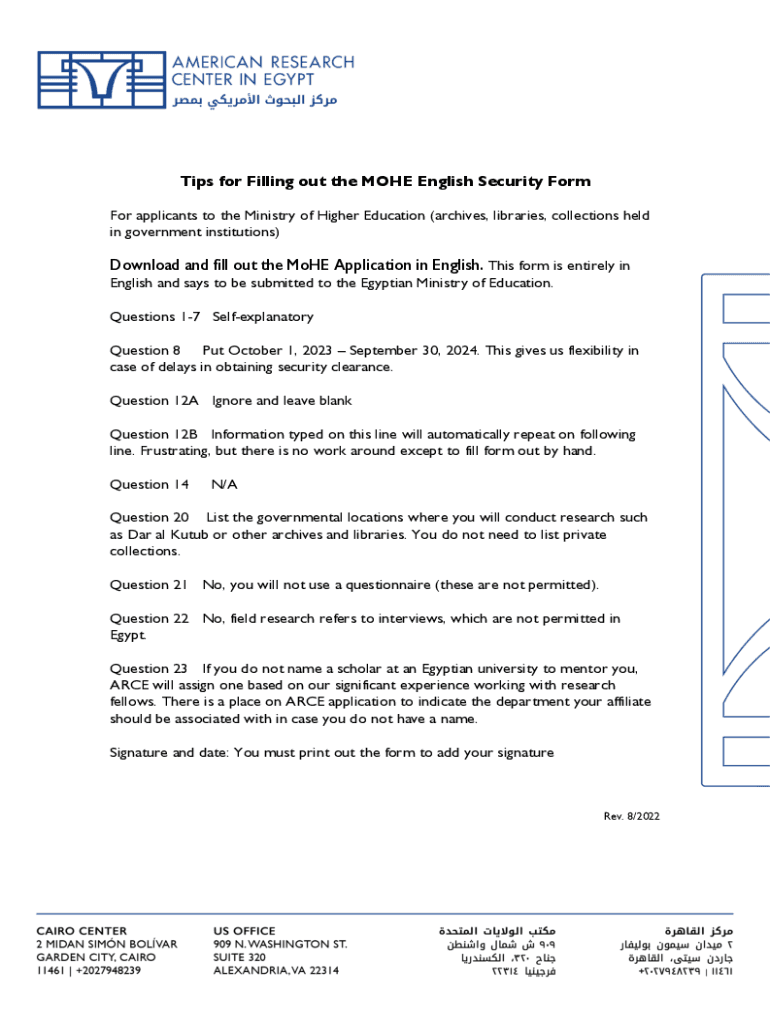 AMERICAN RESEARCH CENTER IN EGYPT
مركز البحوث الأمريكي بمصر

Tips for Filling out the MOHE English Security Form

For applicants to the Ministry of Higher Education (archives, libraries, collections held in government institutions)

Download and fill out the MoHE Application in English. This form is entirely in English and says to be submitted to the Egyptian Ministry of Education.

Questions 1-7 Self-explanatory

Question 8 Put October 1, 2023 – September 30, 2024. This gives us flexibility in case of delays in obtaining security clearance.

Question 12A Ignore and leave blank

Question 12B Information typed on this line will automatically repeat on following line. Frustrating, but there is no work around except to fill form out by hand.

Question 14 N/A

Question 20 List the governmental locations where you will conduct research such as Dar al Kutub or other archives and libraries. You do not need to list private collections.

Question 21 No, you will not use a questionnaire (these are not permitted).

Question 22 No, field research refers to interviews, which are not permitted in Egypt.

Question 23 If you do not name a scholar at an Egyptian university to mentor you, ARCE will assign one based on our significant experience working with research fellows. There is a place on ARCE application to indicate the department your affiliate should be associated with in case you do not have a name.

Signature and date: You must print out the form to add your signature

Rev. 8/2022

CAIRO CENTER
2 MIDAN SIMÓN BOLÍVAR
GARDEN CITY, CAIRO
11461 | +2027948239

US OFFICE
909 N. WASHINGTON ST.
SUITE 320
ALEXANDRIA, VA 22314

مكتب الولايات المتحدة
٩٠٩ ش شمال واشنطن
جناح ٣٢٠، الكسندريا
فرجينيا ٢٢٣١٤

مركز القاهرة
٢ ميدان سيمون بوليفار
جاردن سيتى، القاهرة
١١٤٦١ | ٢٠٢٧٩٤٨٢٣٩+