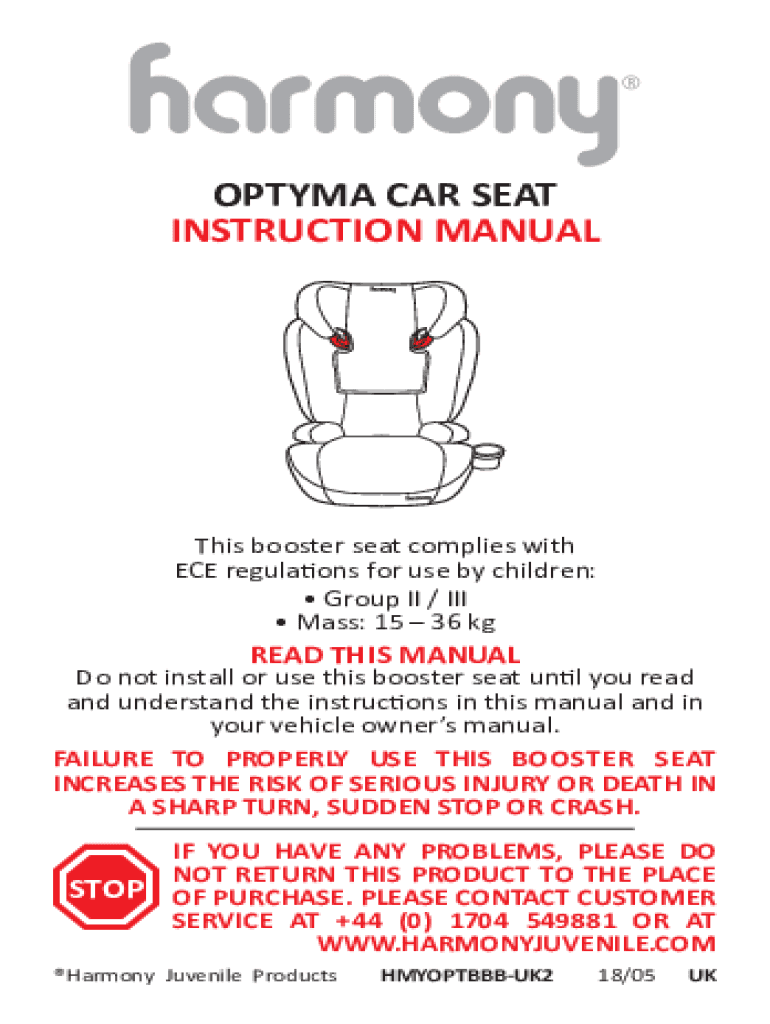 harmony®

OPTYMA CAR SEAT
INSTRUCTION MANUAL

This booster seat complies with ECE regulations for use by children:
• Group II / III
• Mass: 15 – 36 kg

READ THIS MANUAL
Do not install or use this booster seat until you read and understand the instructions in this manual and in your vehicle owner's manual.

FAILURE TO PROPERLY USE THIS BOOSTER SEAT INCREASES THE RISK OF SERIOUS INJURY OR DEATH IN A SHARP TURN, SUDDEN STOP OR CRASH.

STOP

IF YOU HAVE ANY PROBLEMS, PLEASE DO NOT RETURN THIS PRODUCT TO THE PLACE OF PURCHASE. PLEASE CONTACT CUSTOMER SERVICE AT +44 (0) 1704 549881 OR AT WWW.HARMONYJUVENILE.COM

®Harmony Juvenile Products HMYOPTBBB-UK2 18/05 UK