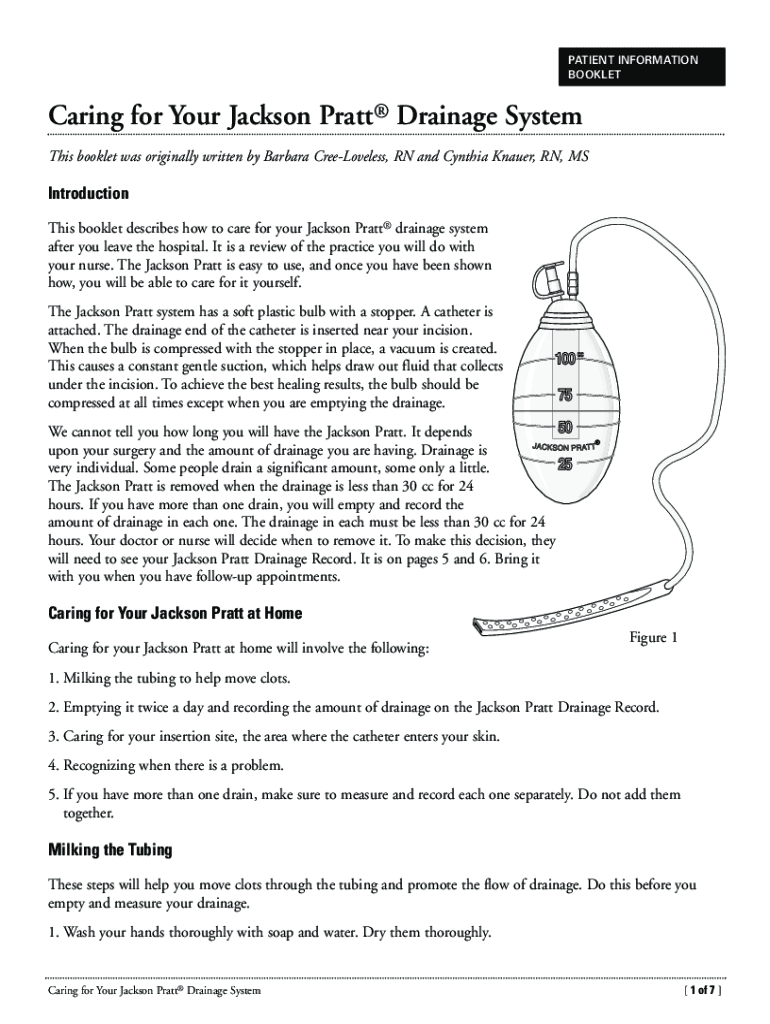 PATIENT INFORMATION BOOKLET

Caring for Your Jackson Pratt® Drainage System

This booklet was originally written by Barbara Cree-Loveless, RN and Cynthia Knauer, RN, MS

Introduction

This booklet describes how to care for your Jackson Pratt® drainage system after you leave the hospital. It is a review of the practice you will do with your nurse. The Jackson Pratt is easy to use, and once you have been shown how, you will be able to care for it yourself.

The Jackson Pratt system has a soft plastic bulb with a stopper. A catheter is attached. The drainage end of the catheter is inserted near your incision. When the bulb is compressed with the stopper in place, a vacuum is created. This causes a constant gentle suction, which helps draw out fluid that collects under the incision. To achieve the best healing results, the bulb should be compressed at all times except when you are emptying the drainage.

We cannot tell you how long you will have the Jackson Pratt. It depends upon your surgery and the amount of drainage you are having. Drainage is very individual. Some people drain a significant amount, some only a little. The Jackson Pratt is removed when the drainage is less than 30 cc for 24 hours. If you have more than one drain, you will empty and record the amount of drainage in each one. The drainage in each must be less than 30 cc for 24 hours. Your doctor or nurse will decide when to remove it. To make this decision, they will need to see your Jackson Pratt Drainage Record. It is on pages 5 and 6. Bring it with you when you have follow-up appointments.

100
75
50
JACKSON PRATT®
25

Figure 1

Caring for Your Jackson Pratt at Home

Caring for your Jackson Pratt at home will involve the following:

1. Milking the tubing to help move clots.

2. Emptying it twice a day and recording the amount of drainage on the Jackson Pratt Drainage Record.

3. Caring for your insertion site, the area where the catheter enters your skin.

4. Recognizing when there is a problem.

5. If you have more than one drain, make sure to measure and record each one separately. Do not add them together.

Milking the Tubing

These steps will help you move clots through the tubing and promote the flow of drainage. Do this before you empty and measure your drainage.

1. Wash your hands thoroughly with soap and water. Dry them thoroughly.

Caring for Your Jackson Pratt® Drainage System

[ 1 of 7 ]