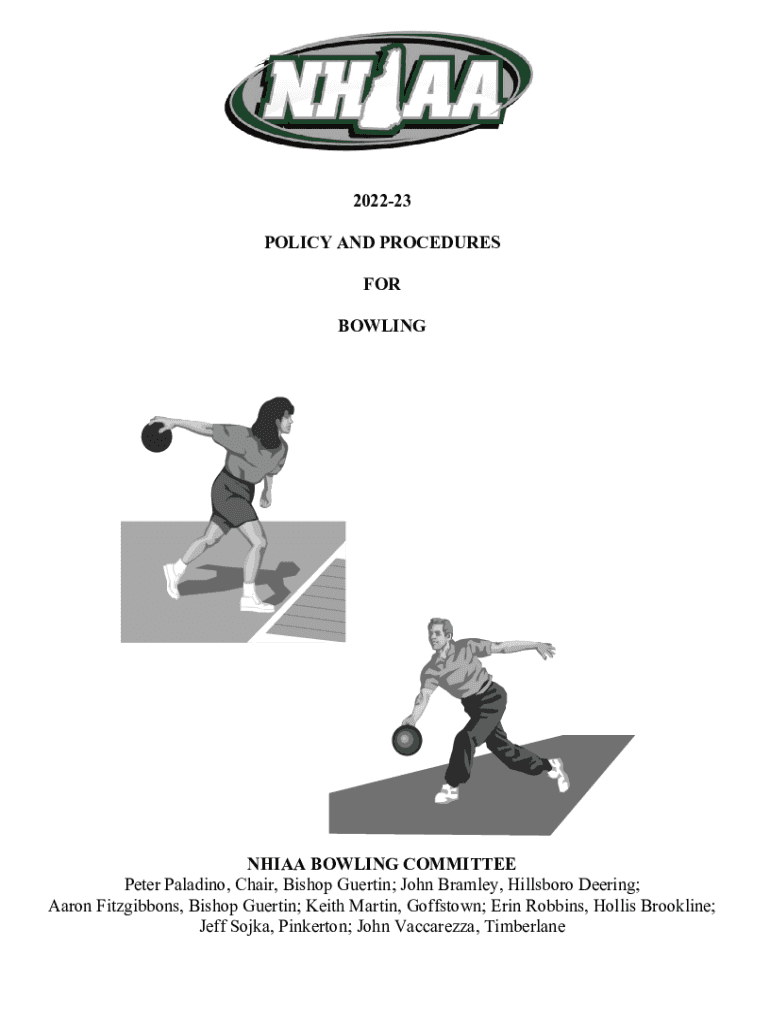 NHIAA

2022-23

POLICY AND PROCEDURES

FOR

BOWLING

NHIAA BOWLING COMMITTEE
Peter Paladino, Chair, Bishop Guertin; John Bramley, Hillsboro Deering; Aaron Fitzgibbons, Bishop Guertin; Keith Martin, Goffstown; Erin Robbins, Hollis Brookline; Jeff Sojka, Pinkerton; John Vaccarezza, Timberlane