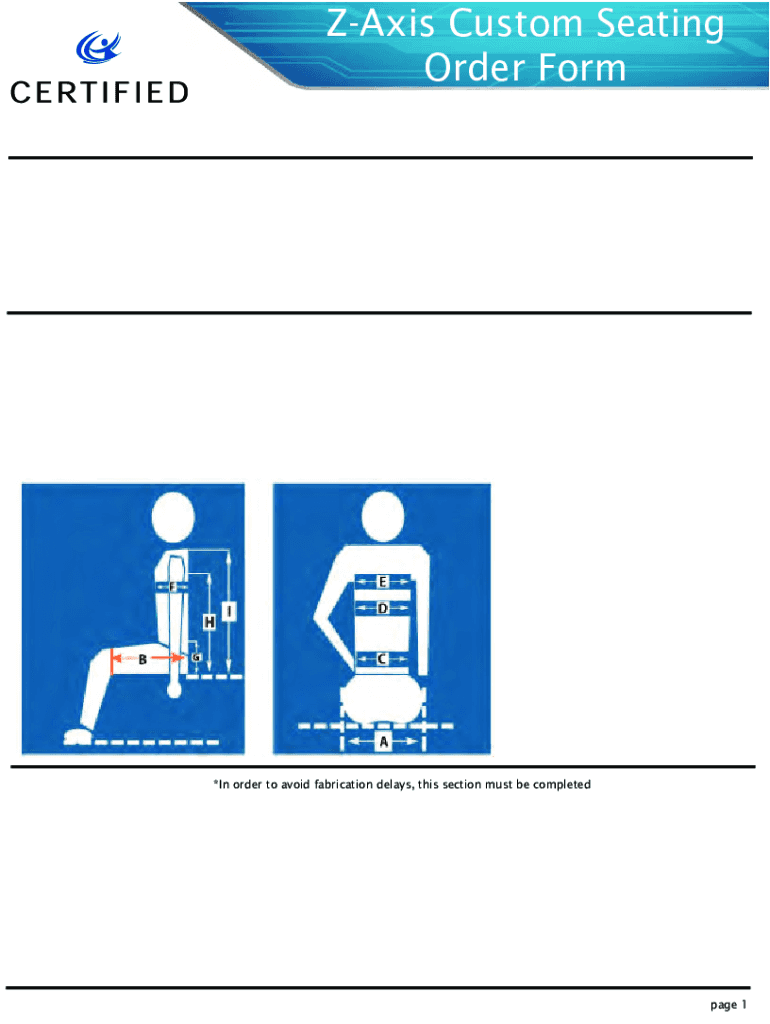 CERTIFIED

Z-Axis Custom Seating Order Form

F
H
I
B
G

E
D
C
A

*In order to avoid fabrication delays, this section must be completed

page 1