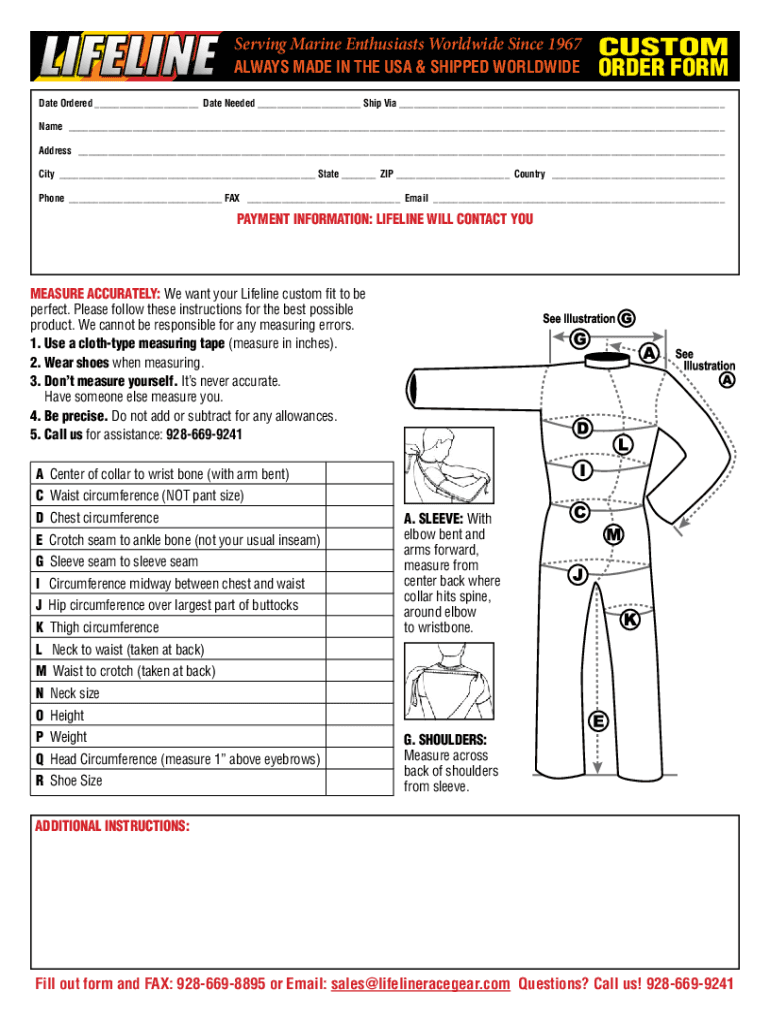 LIFELINE Serving Marine Enthusiasts Worldwide Since 1967 ALWAYS MADE IN THE USA & SHIPPED WORLDWIDE CUSTOM ORDER FORM

Date Ordered ________________ Date Needed ________________ Ship Via ________________

Name ________________

Address ________________

City ________________ State ______ ZIP ________________ Country ________________

Phone ________________ FAX ________________ Email ________________

PAYMENT INFORMATION: LIFELINE WILL CONTACT YOU

MEASURE ACCURATELY: We want your Lifeline custom fit to be perfect. Please follow these instructions for the best possible product. We cannot be responsible for any measuring errors.
1. Use a cloth-type measuring tape (measure in inches).
2. Wear shoes when measuring.
3. Don't measure yourself. It's never accurate. Have someone else measure you.
4. Be precise. Do not add or subtract for any allowances.
5. Call us for assistance: 928-669-9241

| | |
|---|---|
| A Center of collar to wrist bone (with arm bent) | |
| C Waist circumference (NOT pant size) | |
| D Chest circumference | |
| E Crotch seam to ankle bone (not your usual inseam) | |
| G Sleeve seam to sleeve seam | |
| I Circumference midway between chest and waist | |
| J Hip circumference over largest part of buttocks | |
| K Thigh circumference | |
| L Neck to waist (taken at back) | |
| M Waist to crotch (taken at back) | |
| N Neck size | |
| O Height | |
| P Weight | |
| Q Head Circumference (measure 1" above eyebrows) | |
| R Shoe Size | |

A. SLEEVE: With elbow bent and arms forward, measure from center back where collar hits spine, around elbow to wristbone.

G. SHOULDERS: Measure across back of shoulders from sleeve.

See Illustration G
G
A
See Illustration A
D
L
I
C
M
J
K
E

ADDITIONAL INSTRUCTIONS:

Fill out form and FAX: 928-669-8895 or Email: sales@lifelineracegear.com Questions? Call us! 928-669-9241