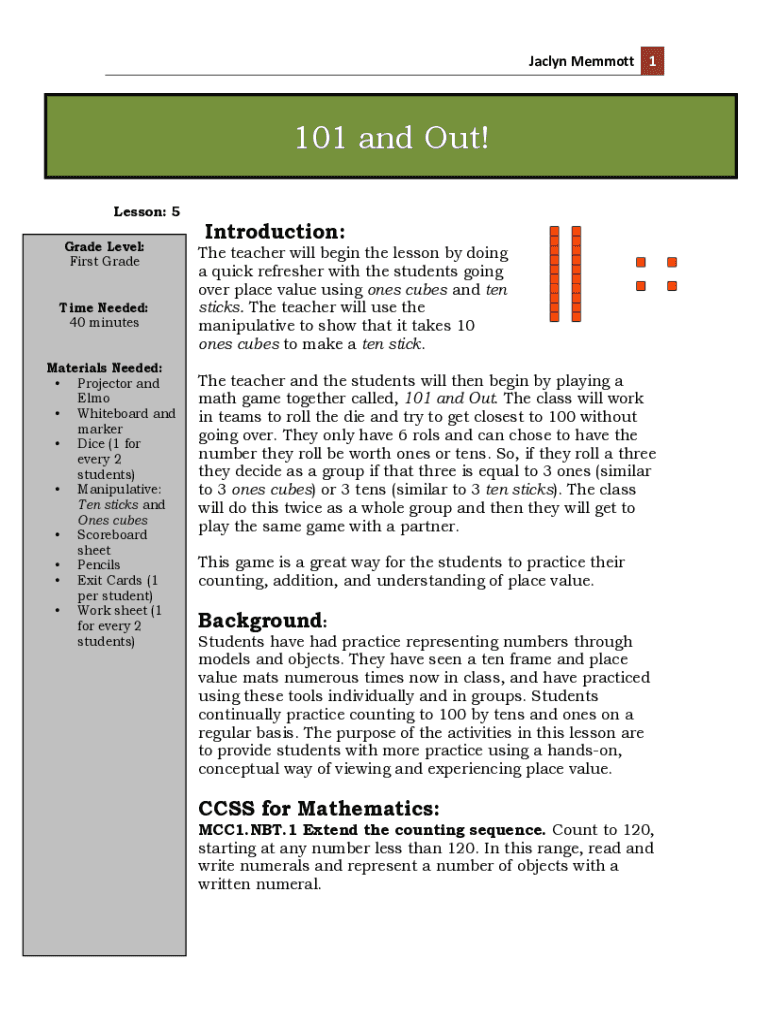 Jaclyn Memmott 1

101 and Out!

Lesson: 5

Grade Level:
First Grade

Time Needed:
40 minutes

Materials Needed:
• Projector and Elmo
• Whiteboard and marker
• Dice (1 for every 2 students)
• Manipulative: Ten sticks and Ones cubes
• Scoreboard sheet
• Pencils
• Exit Cards (1 per student)
• Work sheet (1 for every 2 students)

Introduction:
The teacher will begin the lesson by doing a quick refresher with the students going over place value using ones cubes and ten sticks. The teacher will use the manipulative to show that it takes 10 ones cubes to make a ten stick.

The teacher and the students will then begin by playing a math game together called, 101 and Out. The class will work in teams to roll the die and try to get closest to 100 without going over. They only have 6 rols and can chose to have the number they roll be worth ones or tens. So, if they roll a three they decide as a group if that three is equal to 3 ones (similar to 3 ones cubes) or 3 tens (similar to 3 ten sticks). The class will do this twice as a whole group and then they will get to play the same game with a partner.

This game is a great way for the students to practice their counting, addition, and understanding of place value.

Background:
Students have had practice representing numbers through models and objects. They have seen a ten frame and place value mats numerous times now in class, and have practiced using these tools individually and in groups. Students continually practice counting to 100 by tens and ones on a regular basis. The purpose of the activities in this lesson are to provide students with more practice using a hands-on, conceptual way of viewing and experiencing place value.

CCSS for Mathematics:
MCC1.NBT.1 Extend the counting sequence. Count to 120, starting at any number less than 120. In this range, read and write numerals and represent a number of objects with a written numeral.