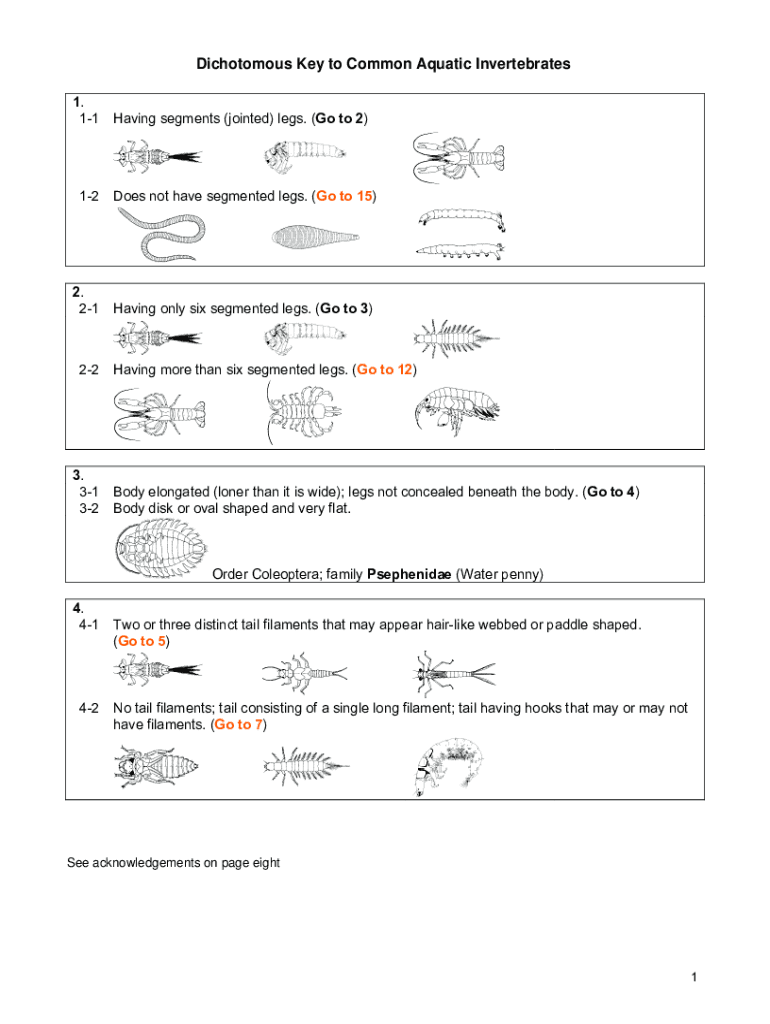 Dichotomous Key to Common Aquatic Invertebrates

1.
1-1 Having segments (jointed) legs. (Go to 2)

1-2 Does not have segmented legs. (Go to 15)

2.
2-1 Having only six segmented legs. (Go to 3)

2-2 Having more than six segmented legs. (Go to 12)

3.
3-1 Body elongated (loner than it is wide); legs not concealed beneath the body. (Go to 4)
3-2 Body disk or oval shaped and very flat.

Order Coleoptera; family Psephenidae (Water penny)

4.
4-1 Two or three distinct tail filaments that may appear hair-like webbed or paddle shaped. (Go to 5)

4-2 No tail filaments; tail consisting of a single long filament; tail having hooks that may or may not have filaments. (Go to 7)

See acknowledgements on page eight

1