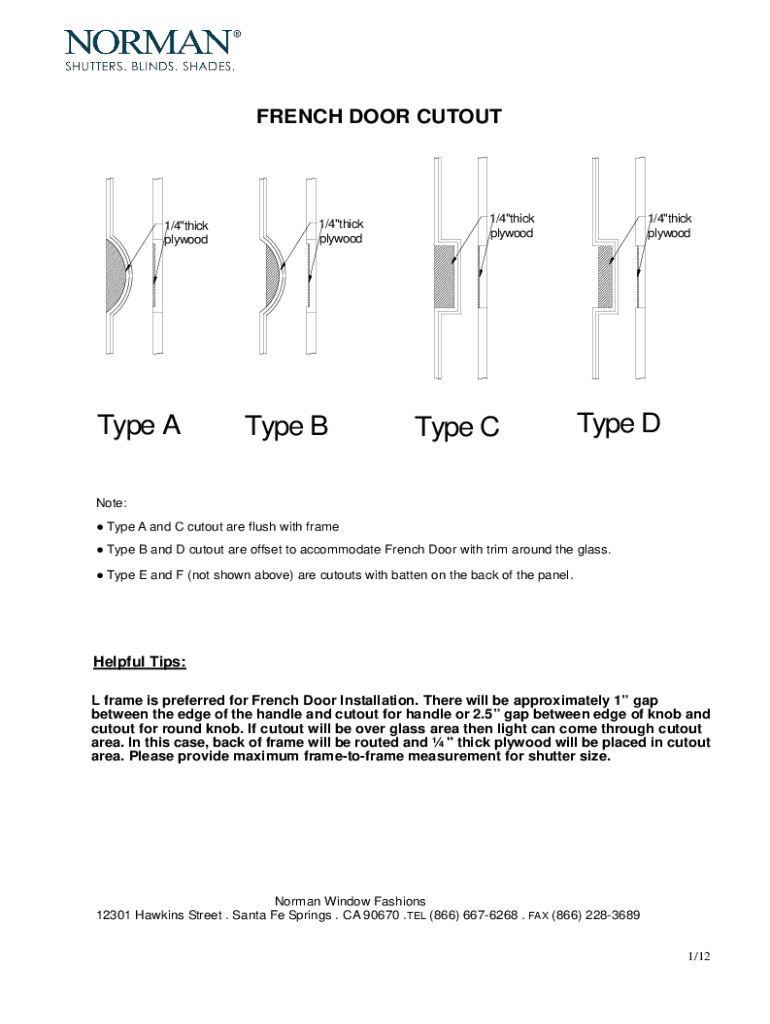 NORMAN®
SHUTTERS. BLINDS. SHADES.

FRENCH DOOR CUTOUT

1/4"thick plywood

1/4"thick plywood

1/4"thick plywood

1/4"thick plywood

Type A

Type B

Type C

Type D

Note:

● Type A and C cutout are flush with frame

● Type B and D cutout are offset to accommodate French Door with trim around the glass.

● Type E and F (not shown above) are cutouts with batten on the back of the panel.

Helpful Tips:

L frame is preferred for French Door Installation. There will be approximately 1" gap between the edge of the handle and cutout for handle or 2.5" gap between edge of knob and cutout for round knob. If cutout will be over glass area then light can come through cutout area. In this case, back of frame will be routed and ¼" thick plywood will be placed in cutout area. Please provide maximum frame-to-frame measurement for shutter size.

Norman Window Fashions
12301 Hawkins Street . Santa Fe Springs . CA 90670 .TEL (866) 667-6268 . FAX (866) 228-3689

1/12