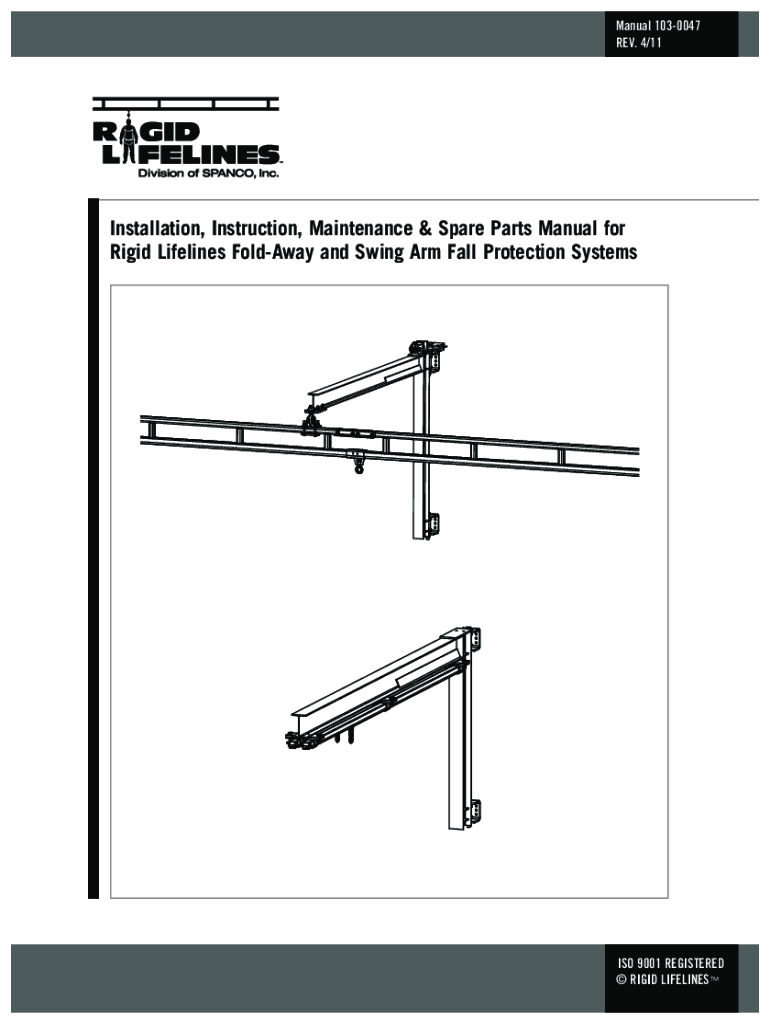 Manual 103-0047
REV. 4/11

RIGID LIFELINES™
Division of SPANCO, Inc.

Installation, Instruction, Maintenance & Spare Parts Manual for Rigid Lifelines Fold-Away and Swing Arm Fall Protection Systems

ISO 9001 REGISTERED
© RIGID LIFELINES™