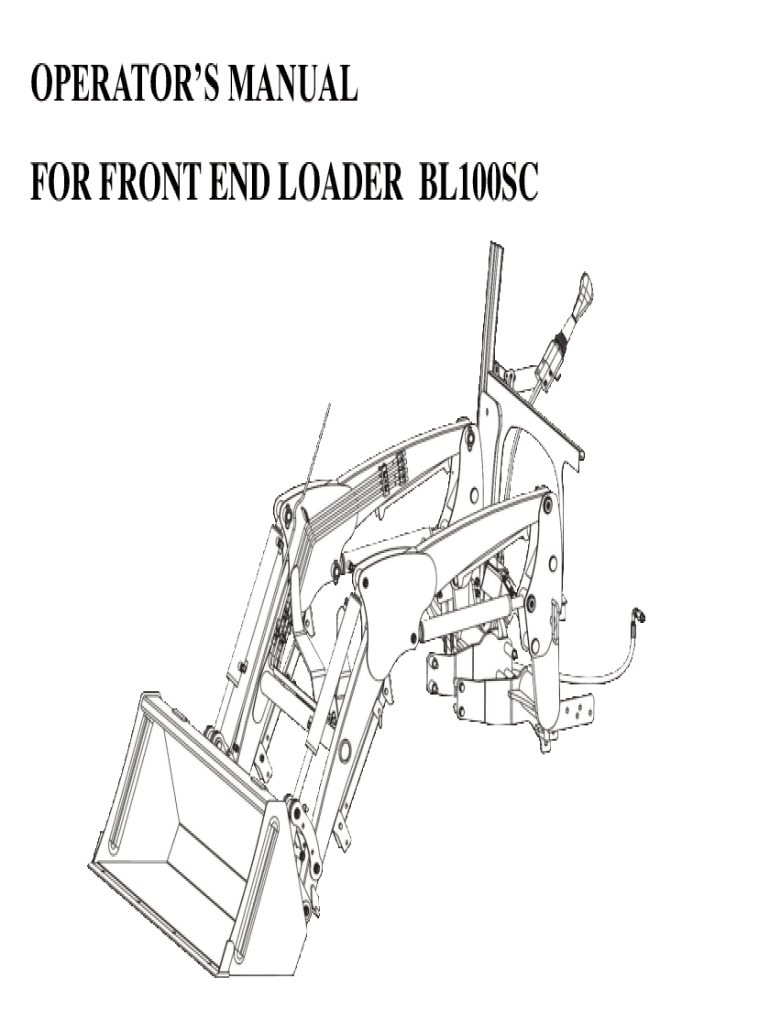 OPERATOR'S MANUAL

FOR FRONT END LOADER BL100SC