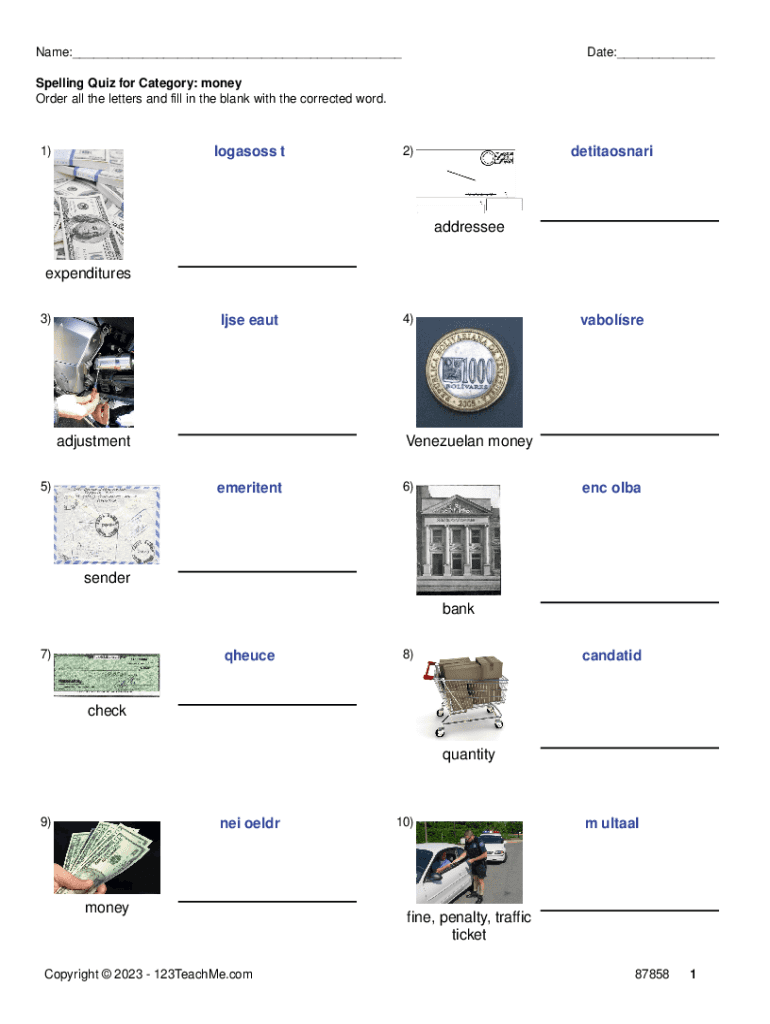 Name:_______________________________________________ Date:______________

**Spelling Quiz for Category: money**
Order all the letters and fill in the blank with the corrected word.

1) logasoss t

expenditures

2) detitaosnari

addressee

3) ljse eaut

adjustment

4) vabolísre

Venezuelan money

5) emeritent

sender

6) enc olba

bank

7) qheuce

check

8) candatid

quantity

9) nei oeldr

money

10) m ultaal

fine, penalty, traffic ticket

Copyright © 2023 - 123TeachMe.com 87858 1