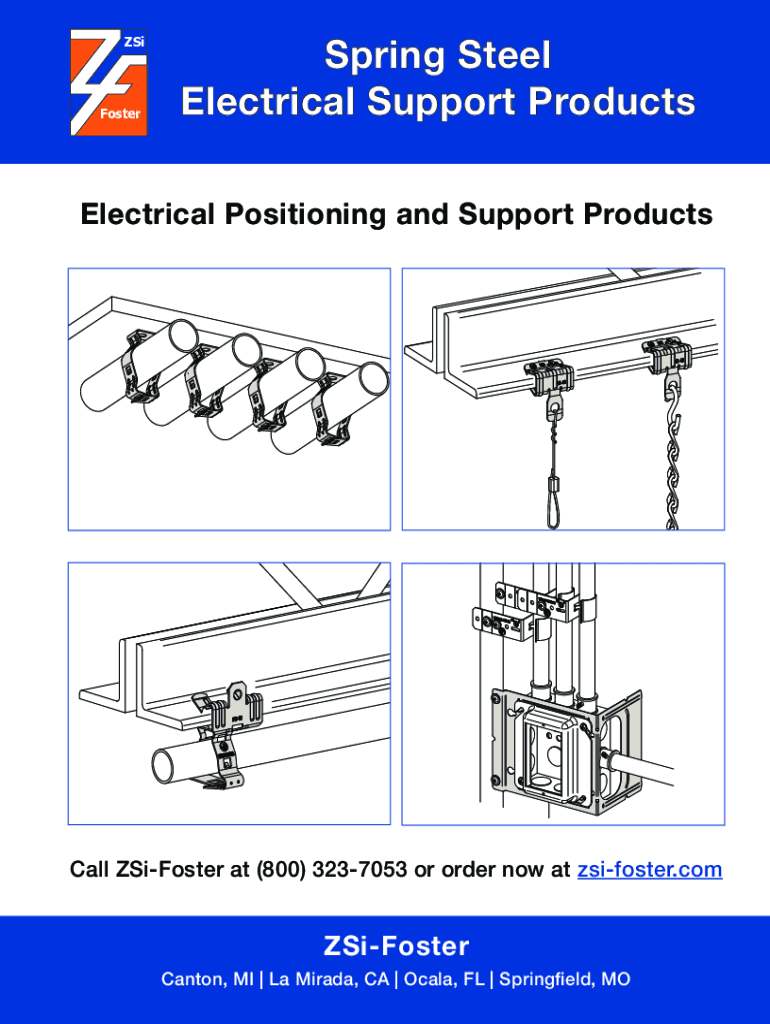 ZSi
Foster

Spring Steel
Electrical Support Products

Electrical Positioning and Support Products

Call ZSi-Foster at (800) 323-7053 or order now at zsi-foster.com

ZSi-Foster

Canton, MI | La Mirada, CA | Ocala, FL | Springfield, MO