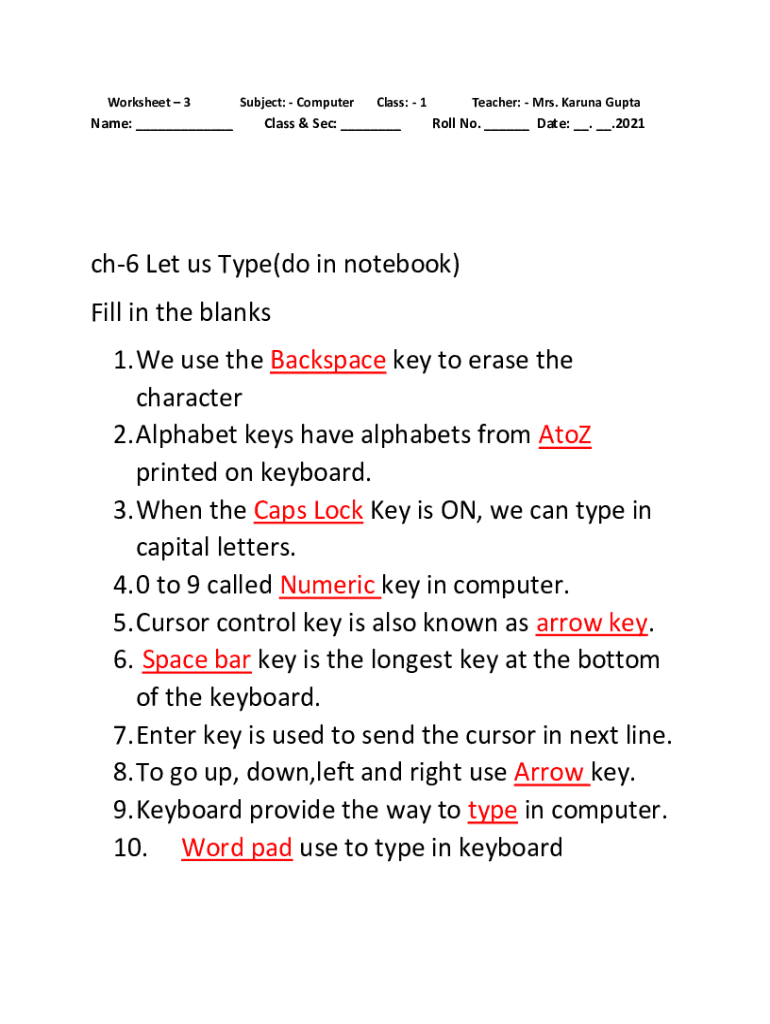 Worksheet – 3 Subject: - Computer Class: - 1 Teacher: - Mrs. Karuna Gupta
Name: ____________ Class & Sec: ________ Roll No. ______ Date: __. __.2021

ch-6 Let us Type(do in notebook)

Fill in the blanks

1. We use the Backspace key to erase the character
2. Alphabet keys have alphabets from AtoZ printed on keyboard.
3. When the Caps Lock Key is ON, we can type in capital letters.
4. 0 to 9 called Numeric key in computer.
5. Cursor control key is also known as arrow key.
6. Space bar key is the longest key at the bottom of the keyboard.
7. Enter key is used to send the cursor in next line.
8. To go up, down,left and right use Arrow key.
9. Keyboard provide the way to type in computer.
10. Word pad use to type in keyboard