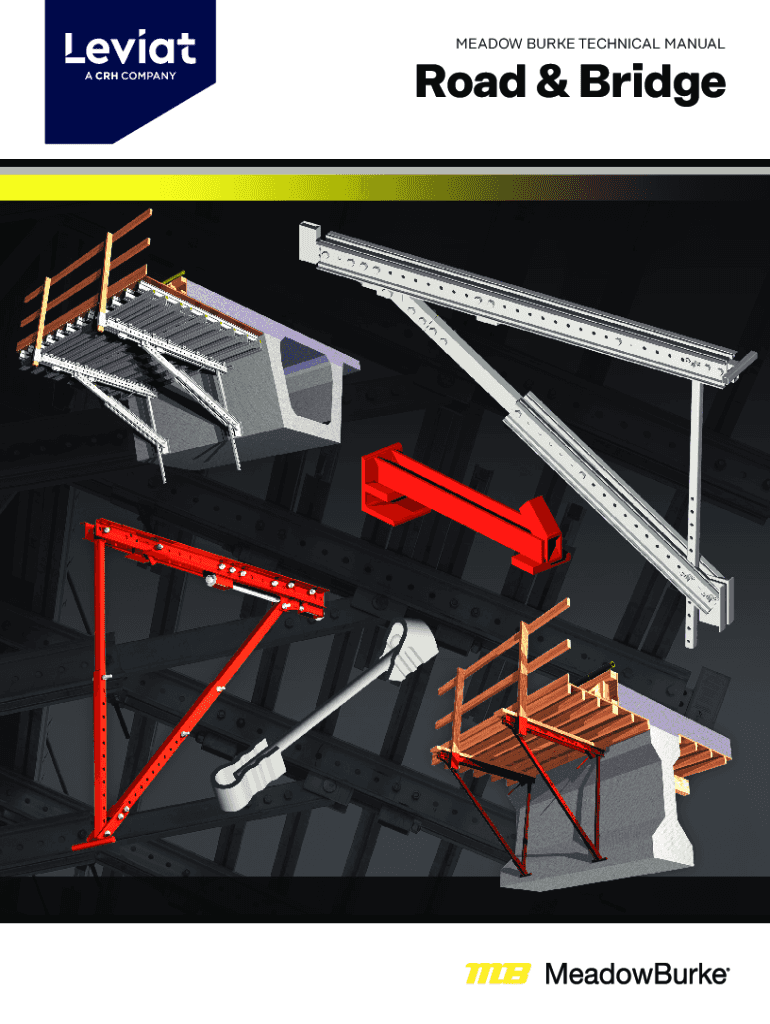 Leviat
A CRH COMPANY

MEADOW BURKE TECHNICAL MANUAL

Road & Bridge

MB MeadowBurke®