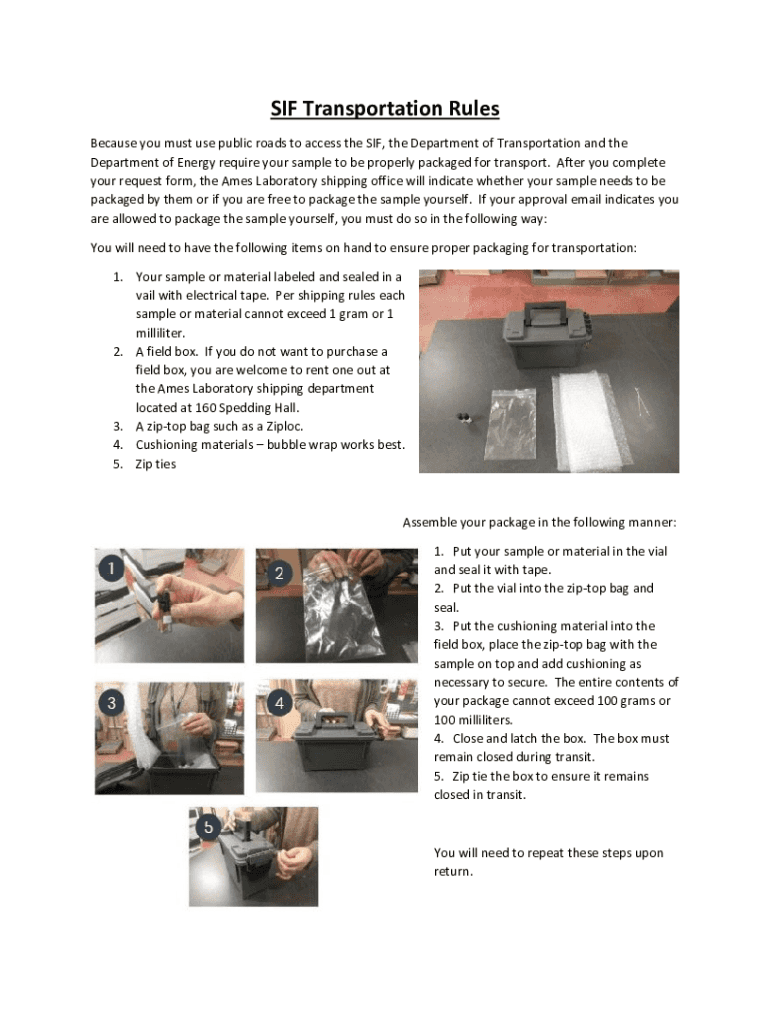 SIF Transportation Rules

Because you must use public roads to access the SIF, the Department of Transportation and the Department of Energy require your sample to be properly packaged for transport. After you complete your request form, the Ames Laboratory shipping office will indicate whether your sample needs to be packaged by them or if you are free to package the sample yourself. If your approval email indicates you are allowed to package the sample yourself, you must do so in the following way:

You will need to have the following items on hand to ensure proper packaging for transportation:

1. Your sample or material labeled and sealed in a vail with electrical tape. Per shipping rules each sample or material cannot exceed 1 gram or 1 milliliter.
2. A field box. If you do not want to purchase a field box, you are welcome to rent one out at the Ames Laboratory shipping department located at 160 Spedding Hall.
3. A zip-top bag such as a Ziploc.
4. Cushioning materials – bubble wrap works best.
5. Zip ties

Assemble your package in the following manner:

1

2

3

4

5

1. Put your sample or material in the vial and seal it with tape.
2. Put the vial into the zip-top bag and seal.
3. Put the cushioning material into the field box, place the zip-top bag with the sample on top and add cushioning as necessary to secure. The entire contents of your package cannot exceed 100 grams or 100 milliliters.
4. Close and latch the box. The box must remain closed during transit.
5. Zip tie the box to ensure it remains closed in transit.

You will need to repeat these steps upon return.