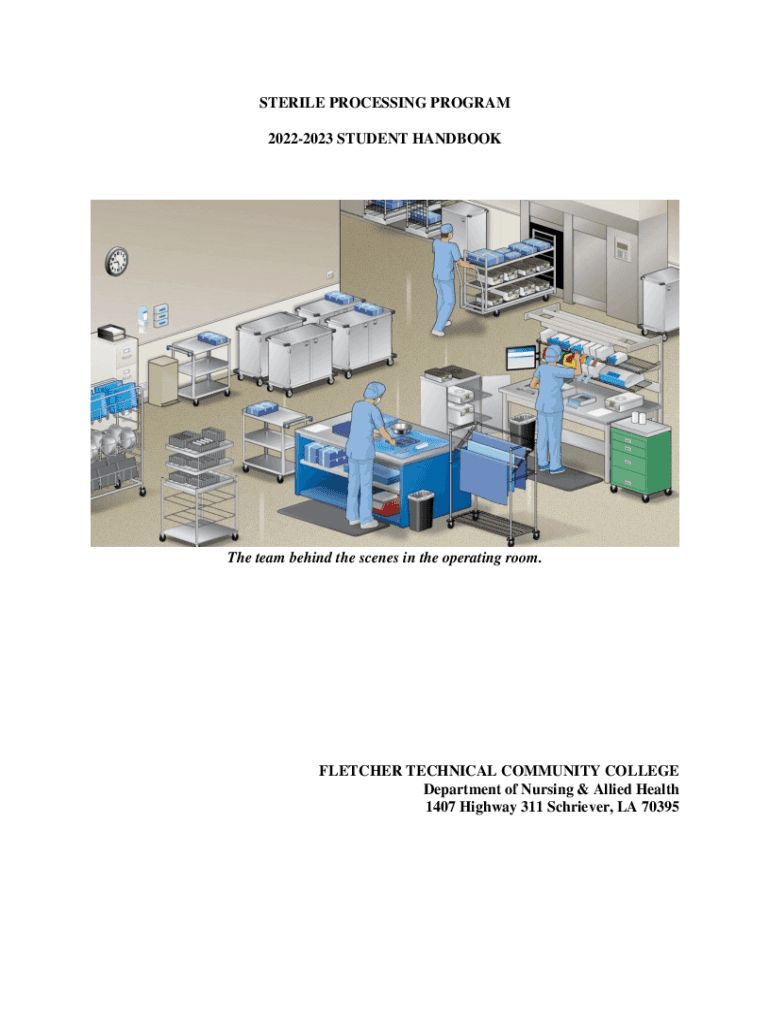 STERILE PROCESSING PROGRAM

2022-2023 STUDENT HANDBOOK

The team behind the scenes in the operating room.

FLETCHER TECHNICAL COMMUNITY COLLEGE
Department of Nursing & Allied Health
1407 Highway 311 Schriever, LA 70395