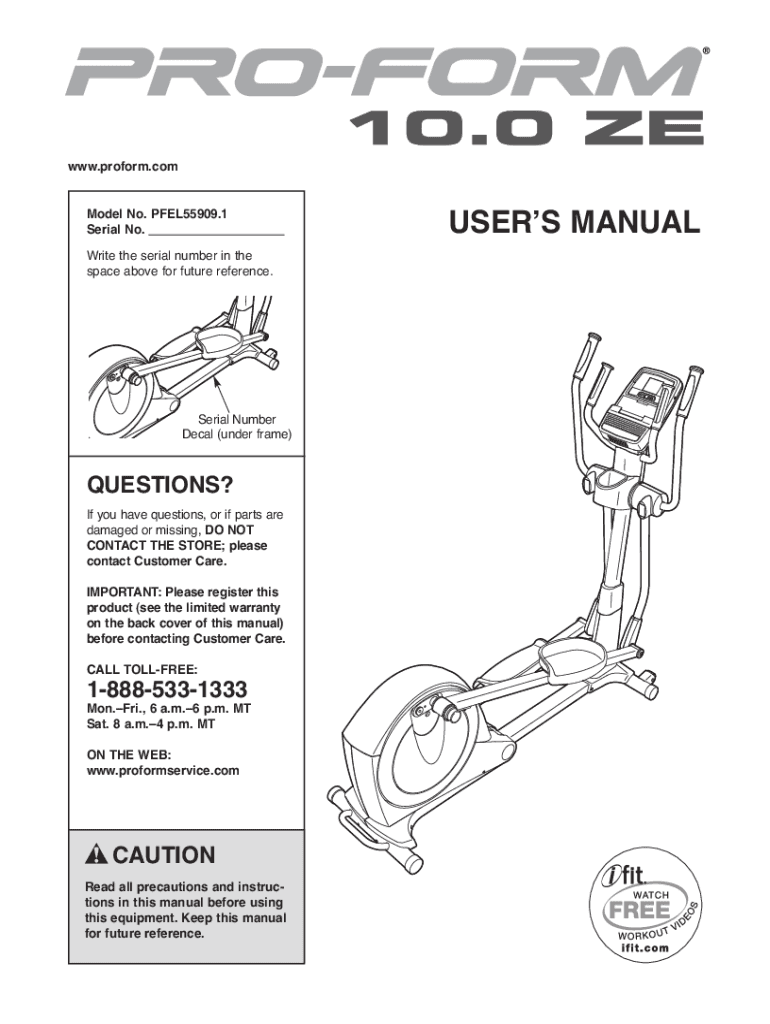 PRO-FORM®
10.0 ZE

www.proform.com

Model No. PFEL55909.1
Serial No. ___________________

Write the serial number in the space above for future reference.

Serial Number Decal (under frame)

USER'S MANUAL

QUESTIONS?

If you have questions, or if parts are damaged or missing, DO NOT CONTACT THE STORE; please contact Customer Care.

IMPORTANT: Please register this product (see the limited warranty on the back cover of this manual) before contacting Customer Care.

CALL TOLL-FREE:

1-888-533-1333

Mon.–Fri., 6 a.m.–6 p.m. MT
Sat. 8 a.m.–4 p.m. MT

ON THE WEB:
www.proformservice.com

CAUTION

Read all precautions and instructions in this manual before using this equipment. Keep this manual for future reference.

ifit
WATCH
FREE
WORKOUT VIDEOS
ifit.com