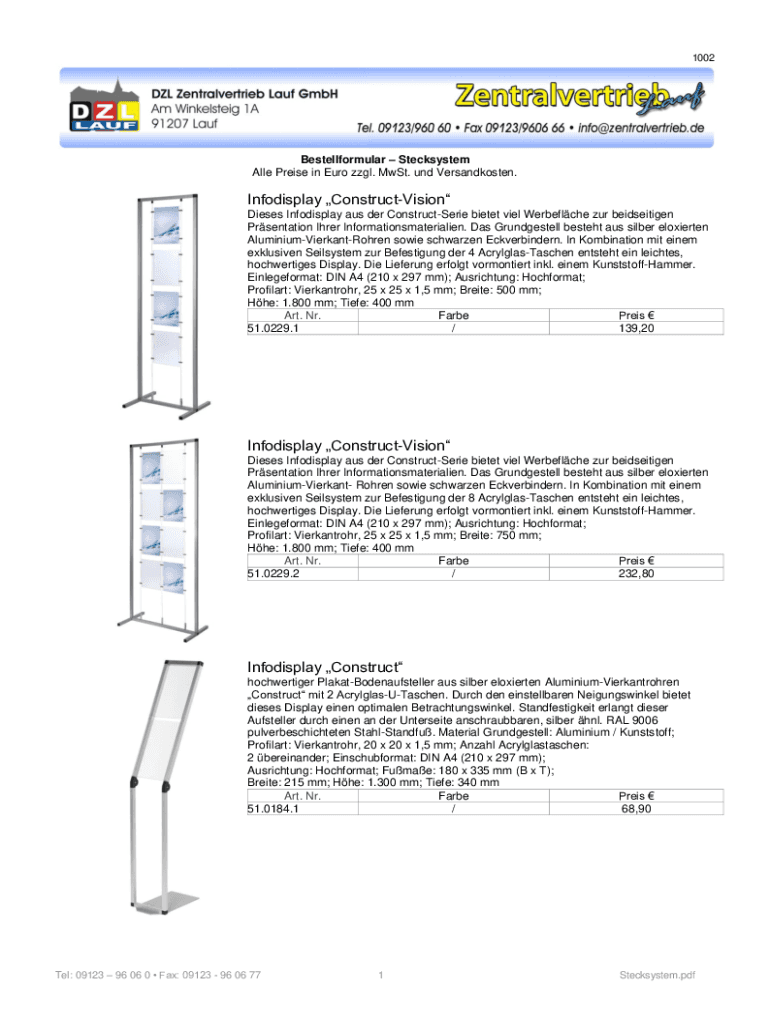 1002

DZL LAUF

DZL Zentralvertrieb Lauf GmbH
Am Winkelsteig 1A
91207 Lauf

Zentralvertrieb Lauf

Tel. 09123/960 60 • Fax 09123/9606 66 • info@zentralvertrieb.de

Bestellformular – Stecksystem
Alle Preise in Euro zzgl. MwSt. und Versandkosten.

Infodisplay „Construct-Vision“

Dieses Infodisplay aus der Construct-Serie bietet viel Werbefläche zur beidseitigen Präsentation Ihrer Informationsmaterialien. Das Grundgestell besteht aus silber eloxierten Aluminium-Vierkant-Rohren sowie schwarzen Eckverbindern. In Kombination mit einem exklusiven Seilsystem zur Befestigung der 4 Acrylglas-Taschen entsteht ein leichtes, hochwertiges Display. Die Lieferung erfolgt vormontiert inkl. einem Kunststoff-Hammer. Einlegeformat: DIN A4 (210 x 297 mm); Ausrichtung: Hochformat; Profilart: Vierkantrohr, 25 x 25 x 1,5 mm; Breite: 500 mm; Höhe: 1.800 mm; Tiefe: 400 mm

| Art. Nr. | Farbe | Preis € |
|---|---|---|
| 51.0229.1 | / | 139,20 |

Infodisplay „Construct-Vision“

Dieses Infodisplay aus der Construct-Serie bietet viel Werbefläche zur beidseitigen Präsentation Ihrer Informationsmaterialien. Das Grundgestell besteht aus silber eloxierten Aluminium-Vierkant- Rohren sowie schwarzen Eckverbindern. In Kombination mit einem exklusiven Seilsystem zur Befestigung der 8 Acrylglas-Taschen entsteht ein leichtes, hochwertiges Display. Die Lieferung erfolgt vormontiert inkl. einem Kunststoff-Hammer. Einlegeformat: DIN A4 (210 x 297 mm); Ausrichtung: Hochformat; Profilart: Vierkantrohr, 25 x 25 x 1,5 mm; Breite: 750 mm; Höhe: 1.800 mm; Tiefe: 400 mm

| Art. Nr. | Farbe | Preis € |
|---|---|---|
| 51.0229.2 | / | 232,80 |

Infodisplay „Construct“

hochwertiger Plakat-Bodenaufsteller aus silber eloxierten Aluminium-Vierkantrohren „Construct“ mit 2 Acrylglas-U-Taschen. Durch den einstellbaren Neigungswinkel bietet dieses Display einen optimalen Betrachtungswinkel. Standfestigkeit erlangt dieser Aufsteller durch einen an der Unterseite anschraubbaren, silber ähnl. RAL 9006 pulverbeschichteten Stahl-Standfuß. Material Grundgestell: Aluminium / Kunststoff; Profilart: Vierkantrohr, 20 x 20 x 1,5 mm; Anzahl Acrylglastaschen: 2 übereinander; Einschubformat: DIN A4 (210 x 297 mm); Ausrichtung: Hochformat; Fußmaße: 180 x 335 mm (B x T); Breite: 215 mm; Höhe: 1.300 mm; Tiefe: 340 mm

| Art. Nr. | Farbe | Preis € |
|---|---|---|
| 51.0184.1 | / | 68,90 |

Tel: 09123 – 96 06 0 • Fax: 09123 - 96 06 77
1
Stecksystem.pdf