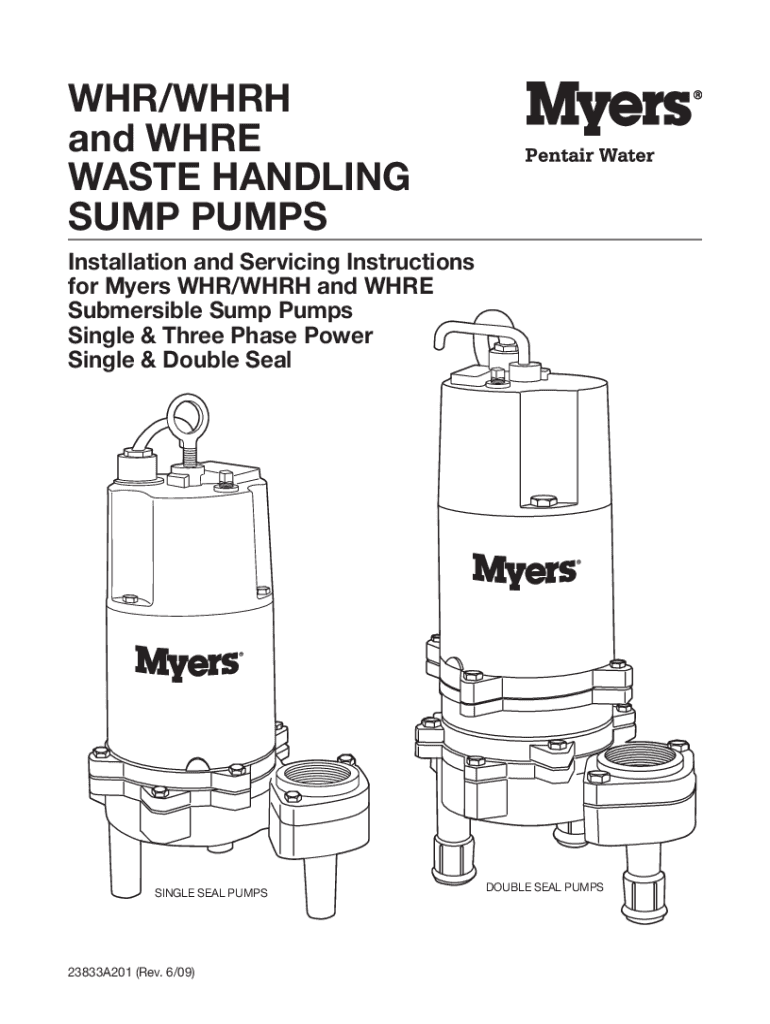 WHR/WHRH and WHRE WASTE HANDLING SUMP PUMPS

Myers®
Pentair Water

Installation and Servicing Instructions for Myers WHR/WHRH and WHRE Submersible Sump Pumps
Single & Three Phase Power
Single & Double Seal

Myers®

Myers®

SINGLE SEAL PUMPS

DOUBLE SEAL PUMPS

23833A201 (Rev. 6/09)